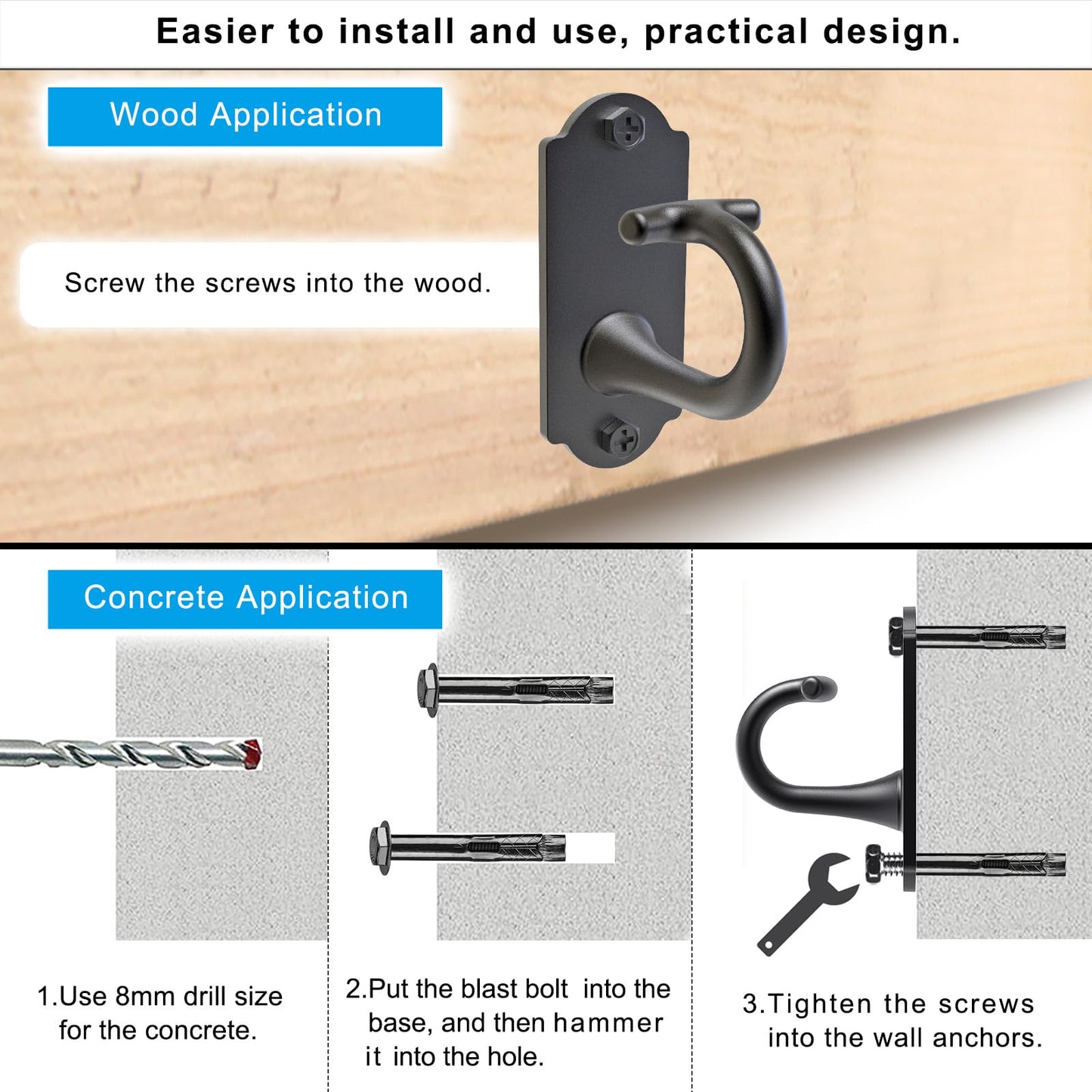 Easier to install and use, practical design.

Wood Application

Screw the screws into the wood.

Concrete Application

1.Use 8mm drill size for the concrete.

2.Put the blast bolt into the base, and then hammer it into the hole.

3.Tighten the screws into the wall anchors.