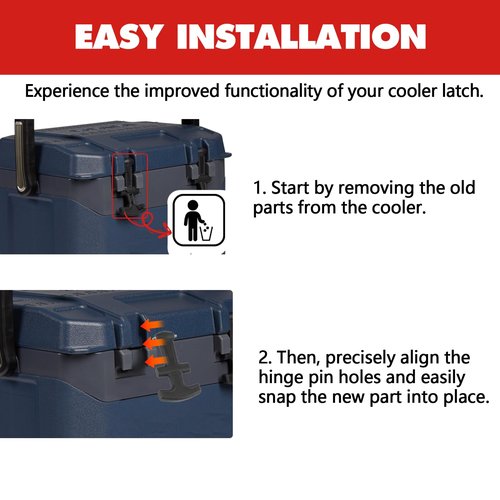 EASY INSTALLATION

Experience the improved functionality of your cooler latch.

1. Start by removing the old parts from the cooler.

2. Then, precisely align the hinge pin holes and easily snap the new part into place.