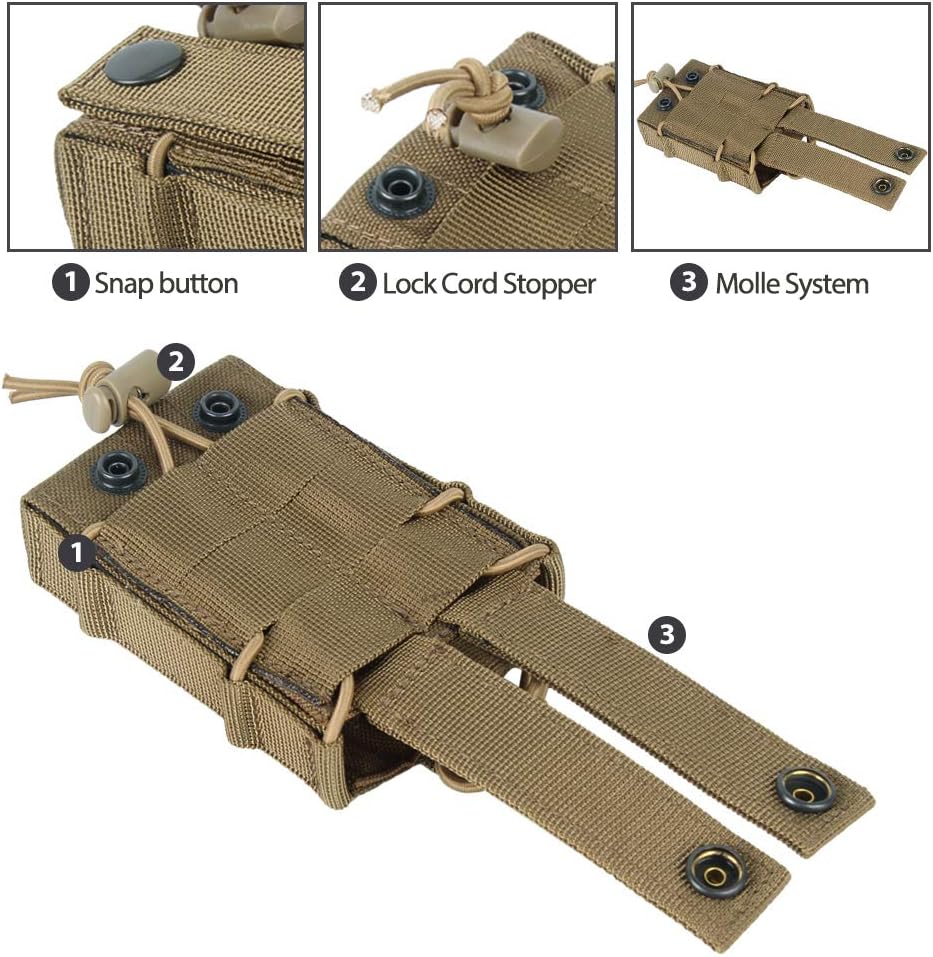 1 Snap button
2 Lock Cord Stopper
3 Molle System

2
1
3