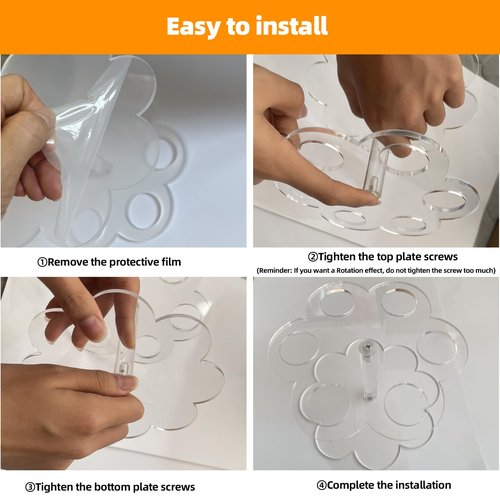 Easy to install

①Remove the protective film

②Tighten the top plate screws
(Reminder: If you want a Rotation effect, do not tighten the screw too much)

③Tighten the bottom plate screws

④Complete the installation