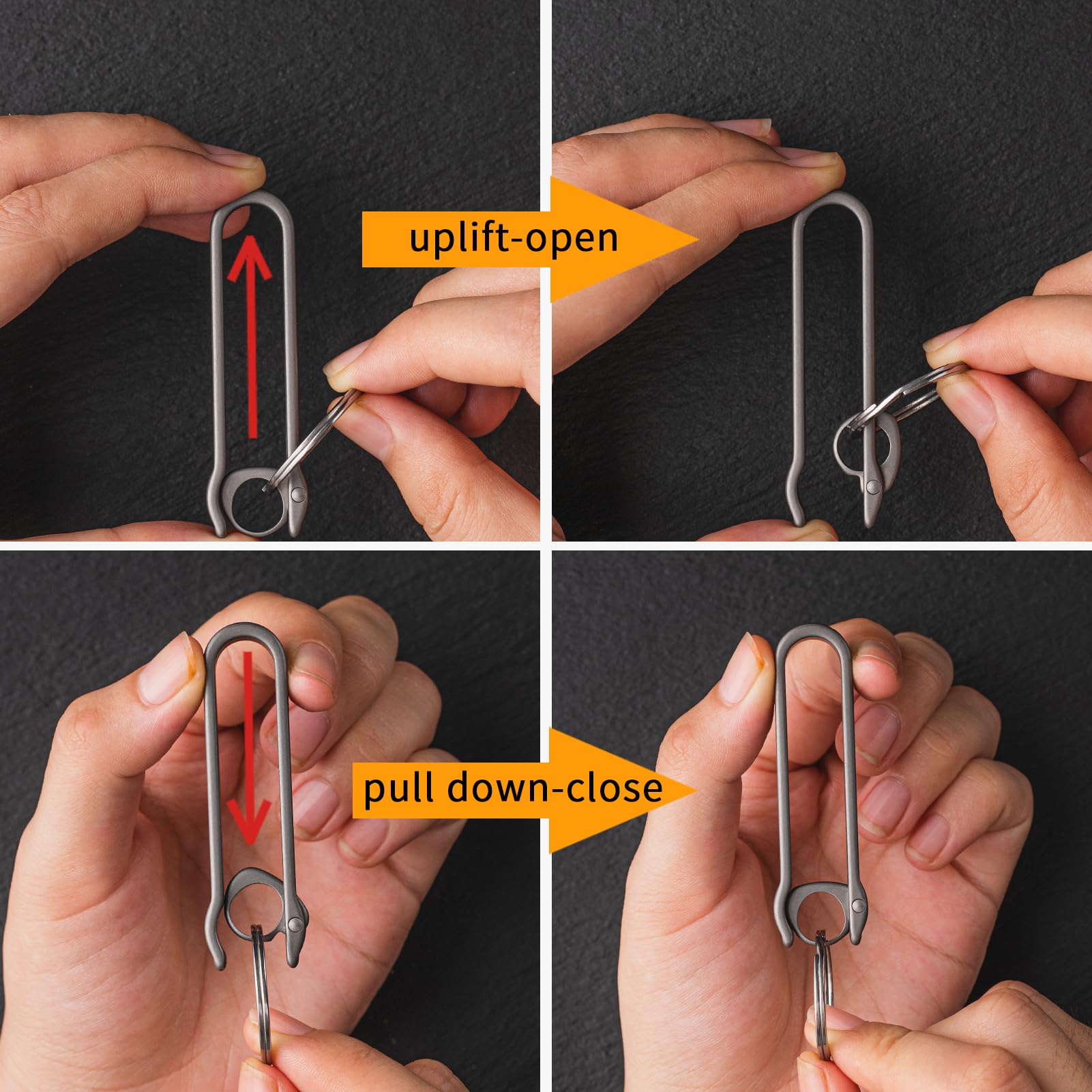 uplift-open

pull down-close