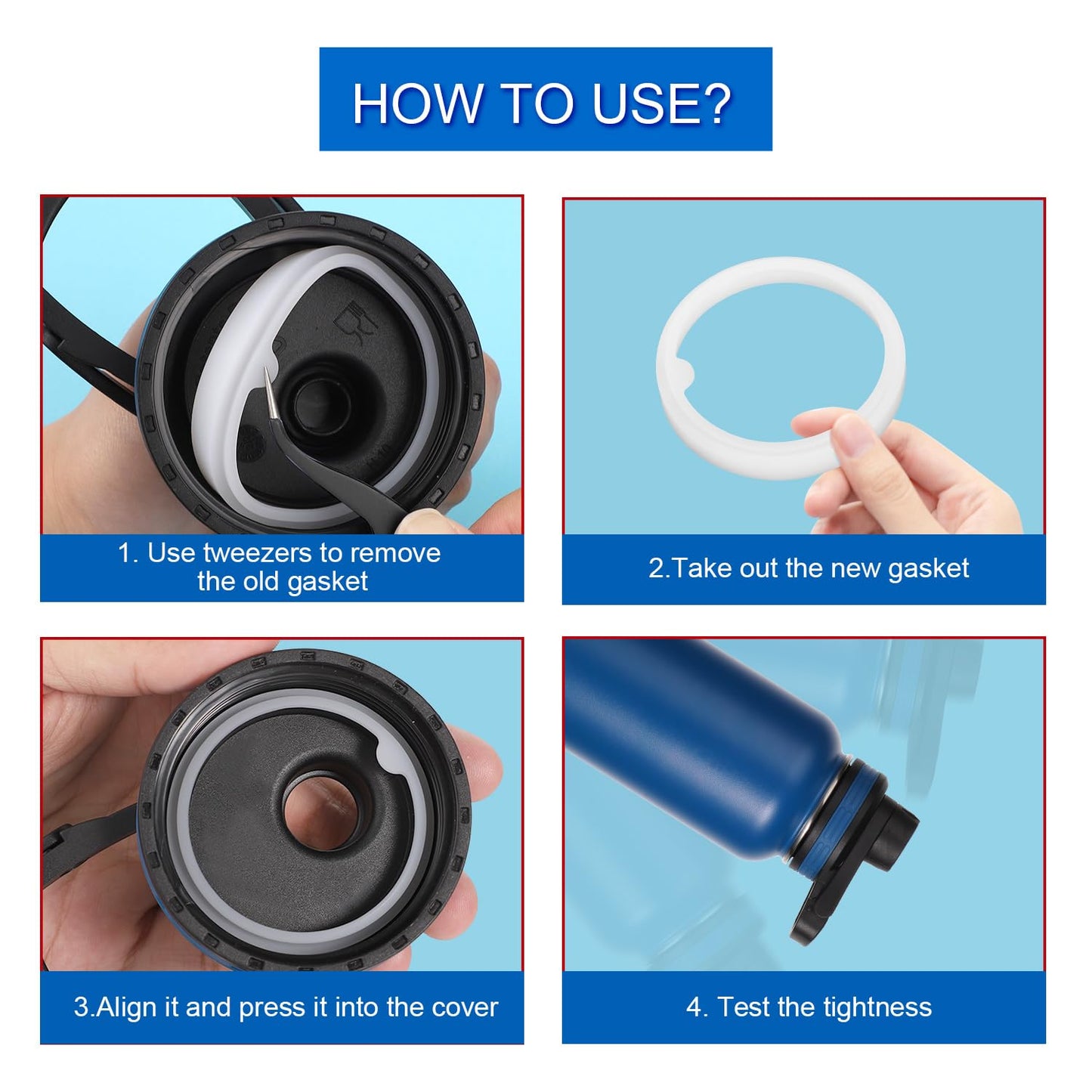 HOW TO USE?

1. Use tweezers to remove the old gasket

2.Take out the new gasket

3.Align it and press it into the cover

4. Test the tightness