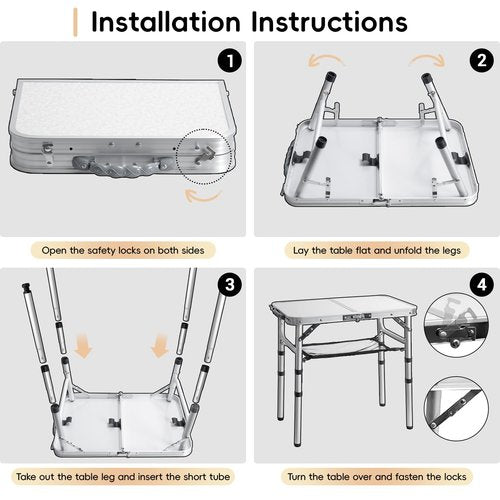 Installation Instructions

1

Open the safety locks on both sides

2

Lay the table flat and unfold the legs

3

Take out the table leg and insert the short tube

4

Turn the table over and fasten the locks