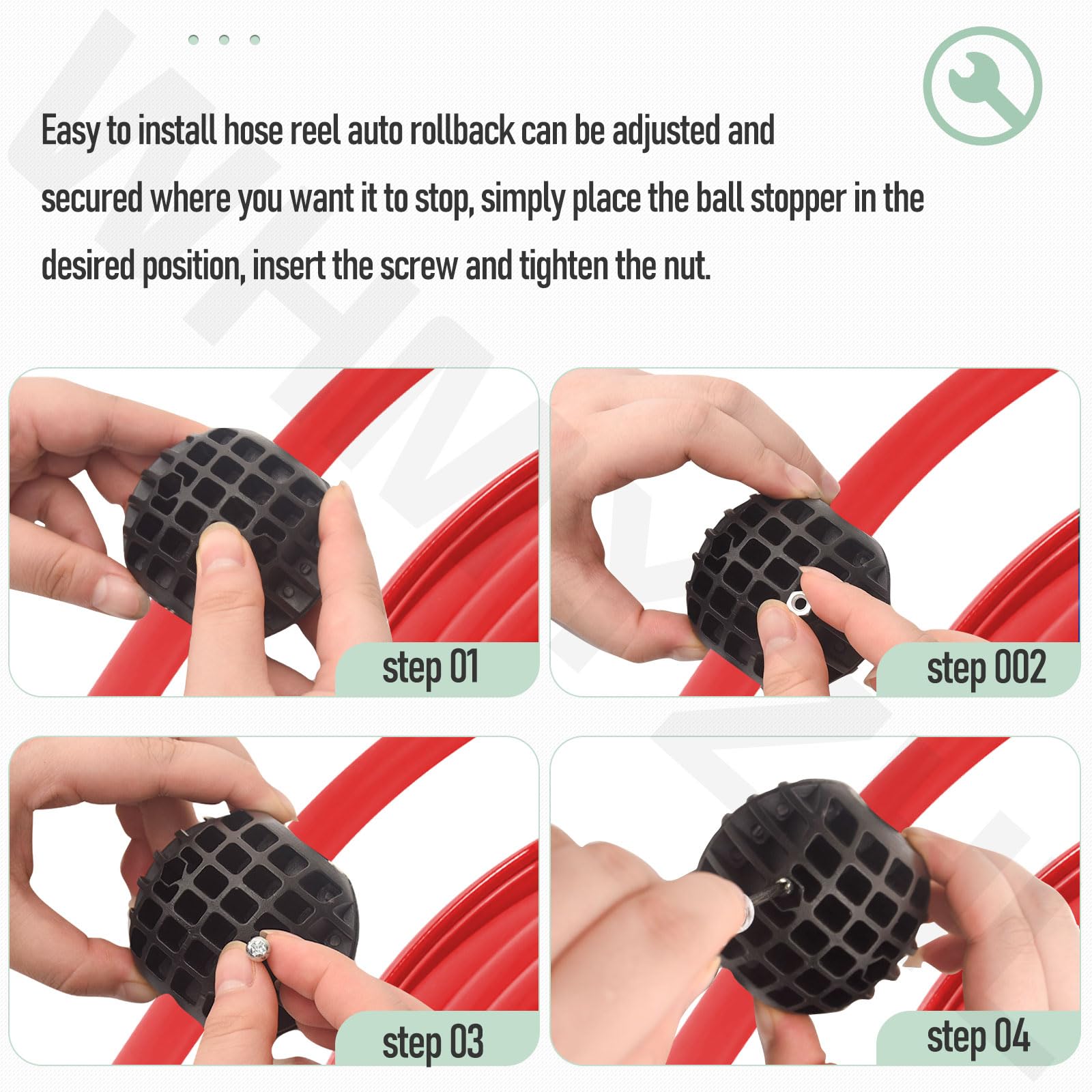 Easy to install hose reel auto rollback can be adjusted and secured where you want it to stop, simply place the ball stopper in the desired position, insert the screw and tighten the nut.

step 01

step 002

step 03

step 04