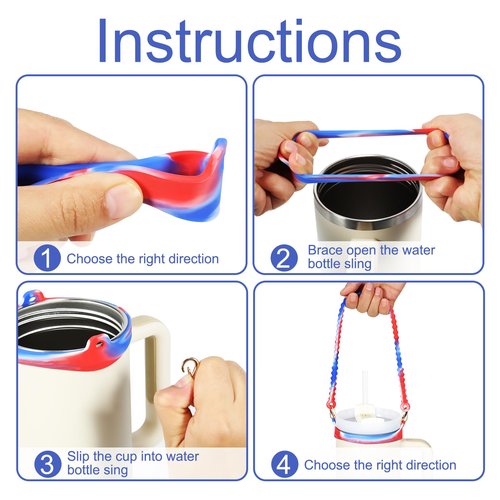 Instructions

1 Choose the right direction

2 Brace open the water bottle sling

3 Slip the cup into water bottle sing

4 Choose the right direction