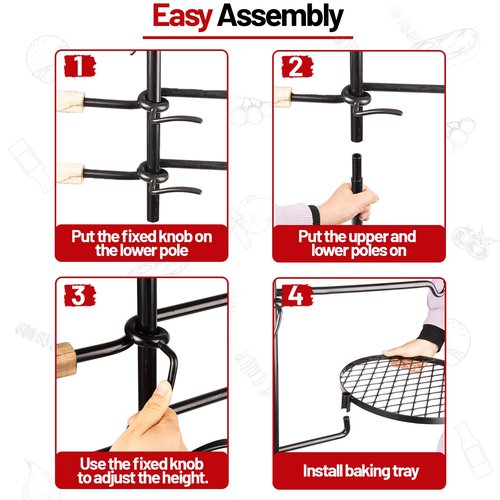 Easy Assembly

1

Put the fixed knob on the lower pole

2

Put the upper and lower poles on

3

Use the fixed knob to adjust the height.

4

Install baking tray