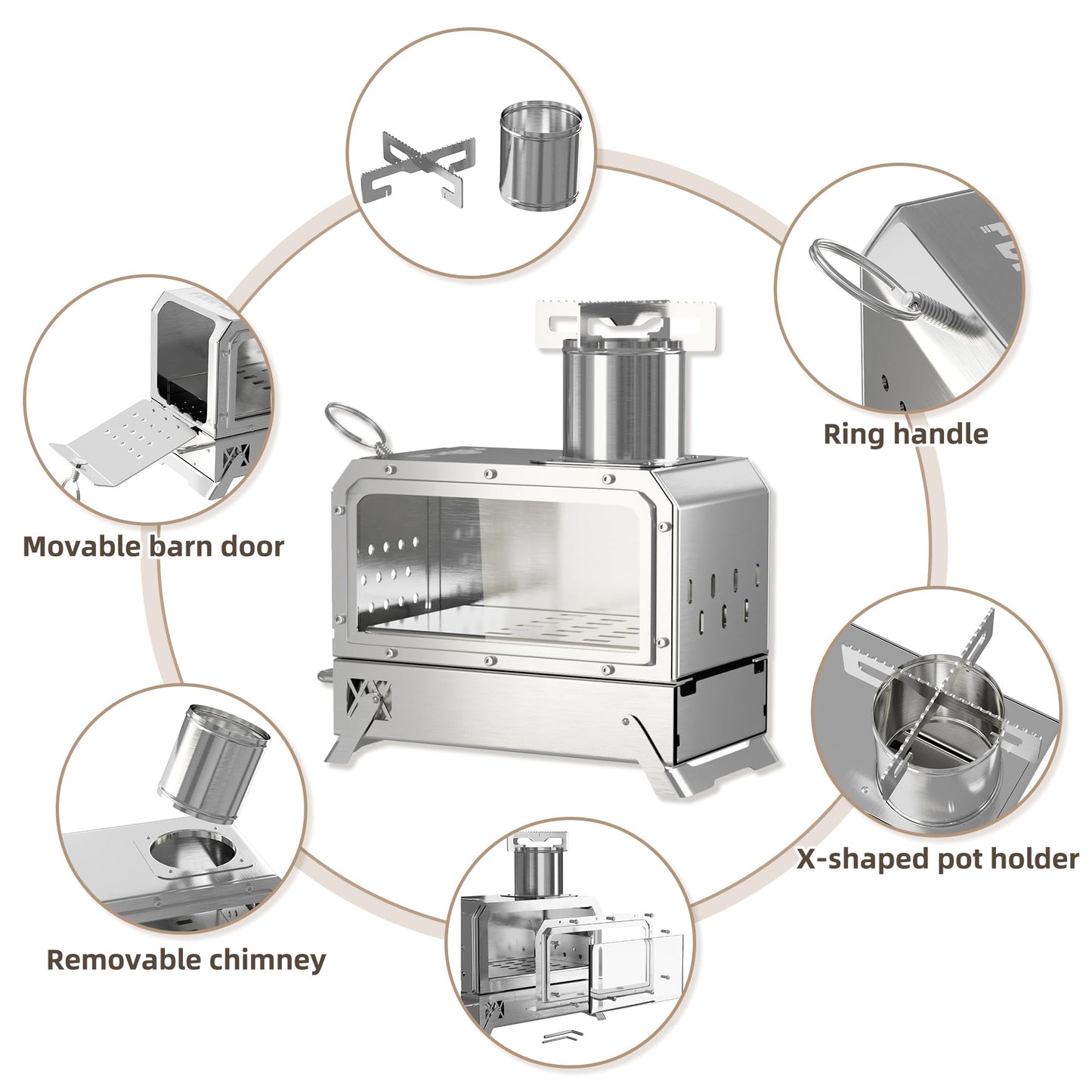 Ring handle

Movable barn door

X-shaped pot holder

Removable chimney