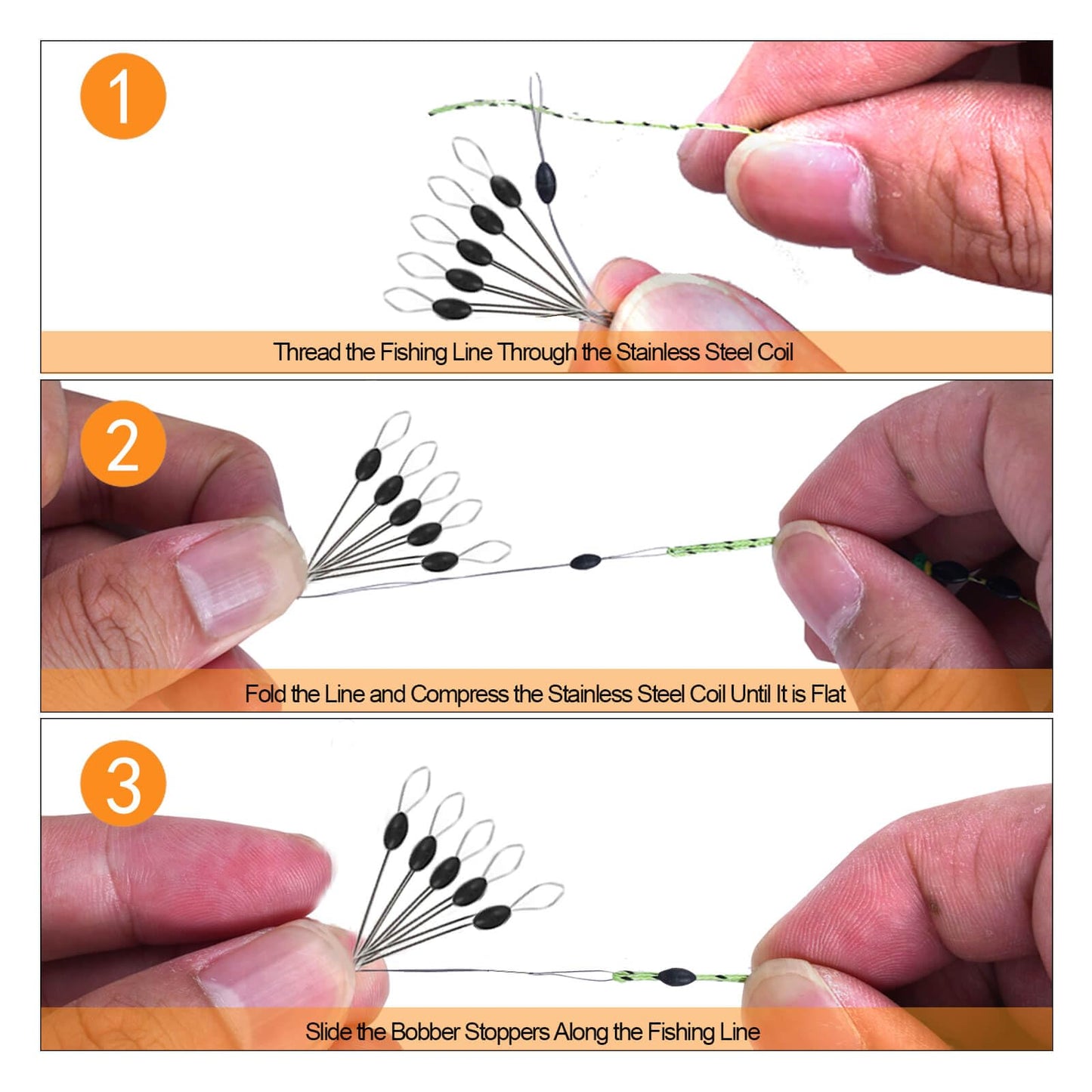 1

Thread the Fishing Line Through the Stainless Steel Coil

2

Fold the Line and Compress the Stainless Steel Coil Until It is Flat

3

Slide the Bobber Stoppers Along the Fishing Line