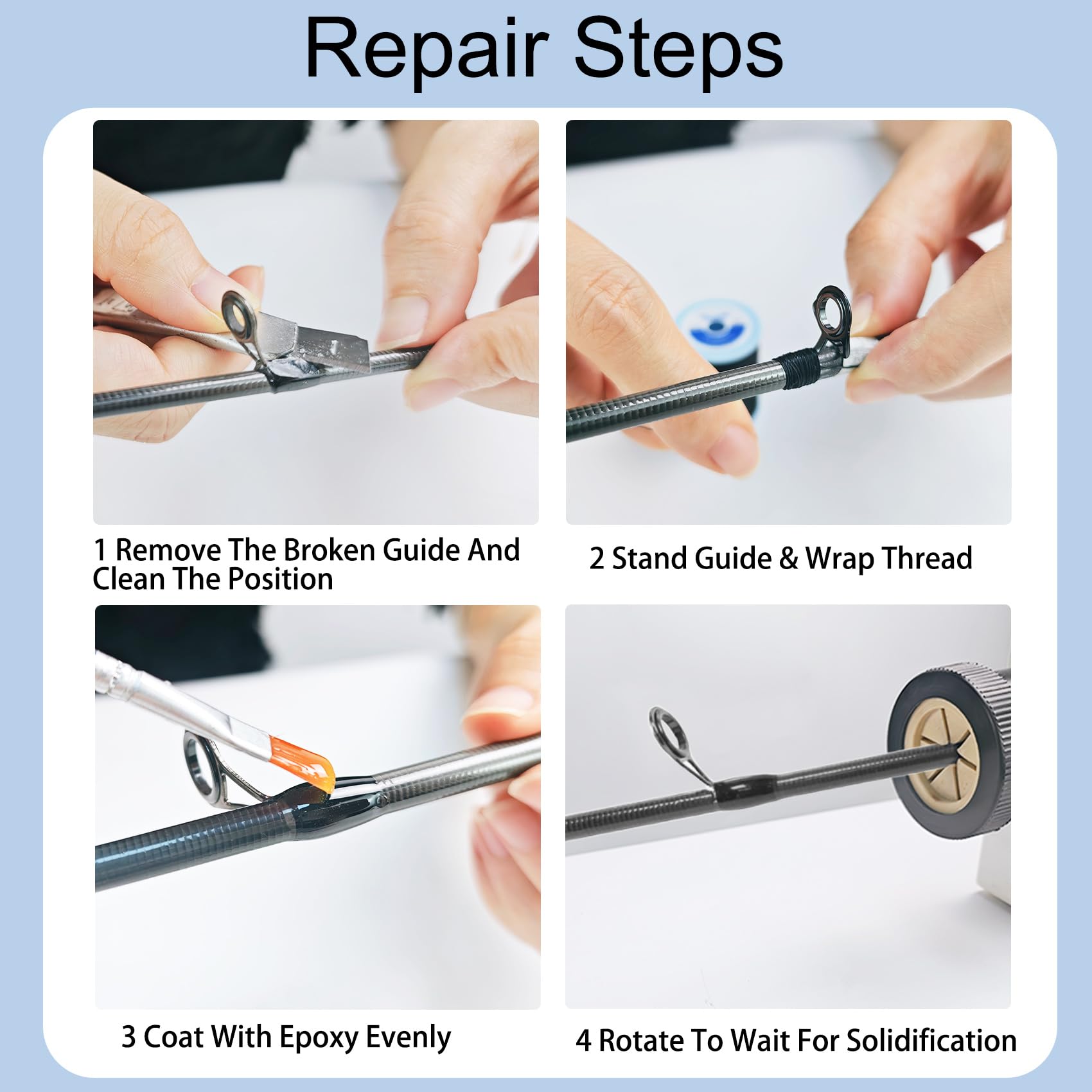 Repair Steps

1 Remove The Broken Guide And Clean The Position

2 Stand Guide & Wrap Thread

3 Coat With Epoxy Evenly

4 Rotate To Wait For Solidification