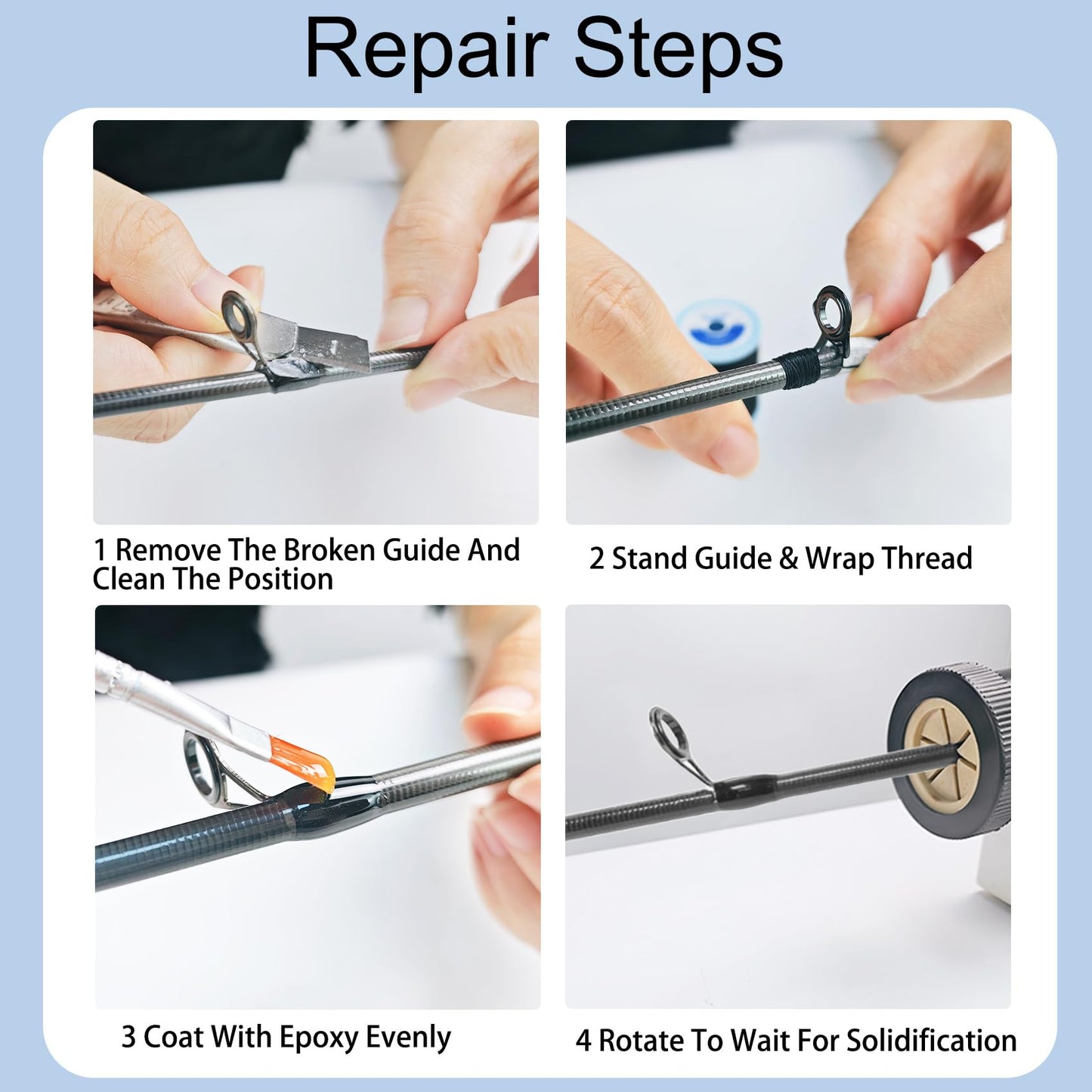 Repair Steps

1 Remove The Broken Guide And Clean The Position

2 Stand Guide & Wrap Thread

3 Coat With Epoxy Evenly

4 Rotate To Wait For Solidification