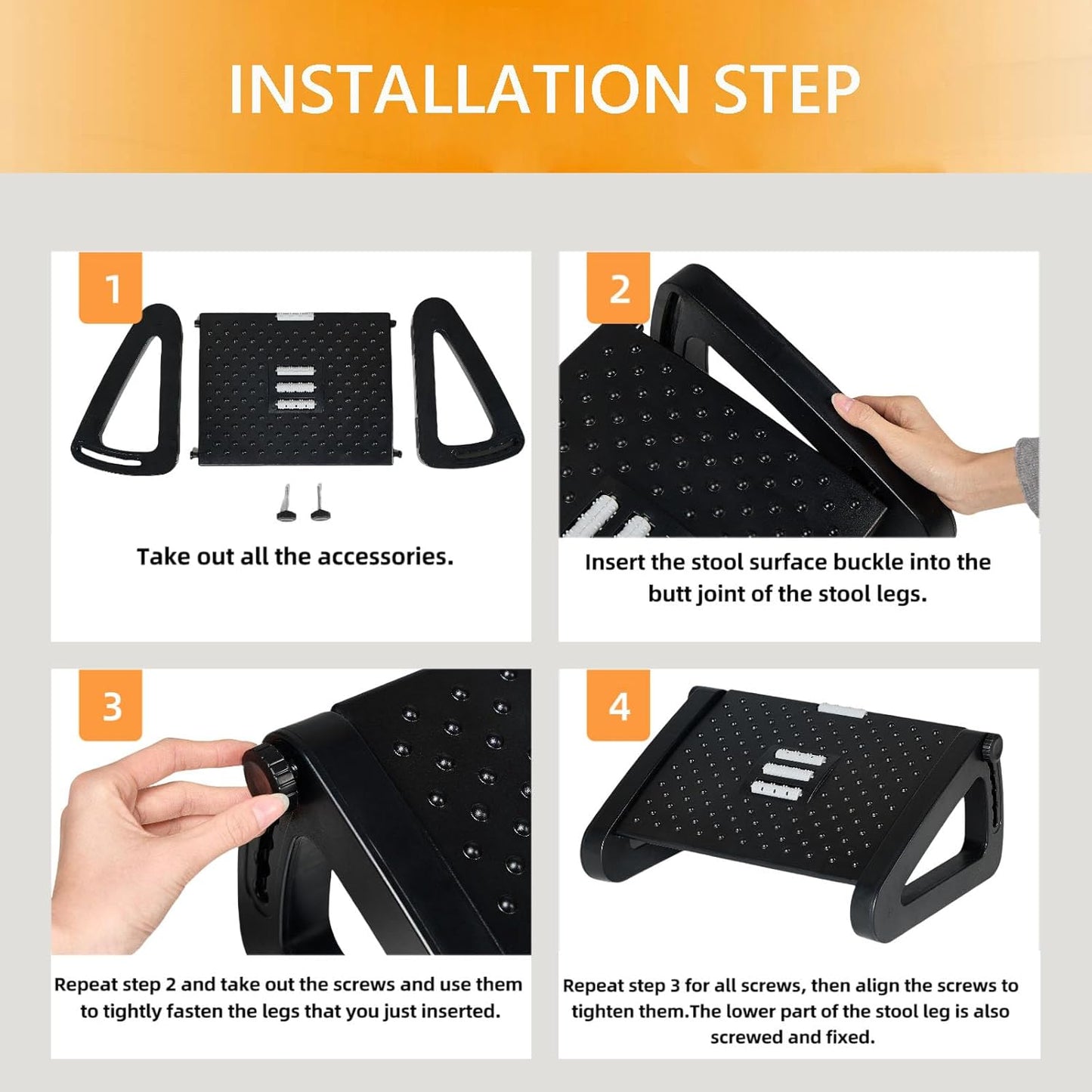 INSTALLATION STEP

1

Take out all the accessories.

2

Insert the stool surface buckle into the butt joint of the stool legs.

3

Repeat step 2 and take out the screws and use them to tightly fasten the legs that you just inserted.

4

Repeat step 3 for all screws, then align the screws to tighten them.The lower part of the stool leg is also screwed and fixed.