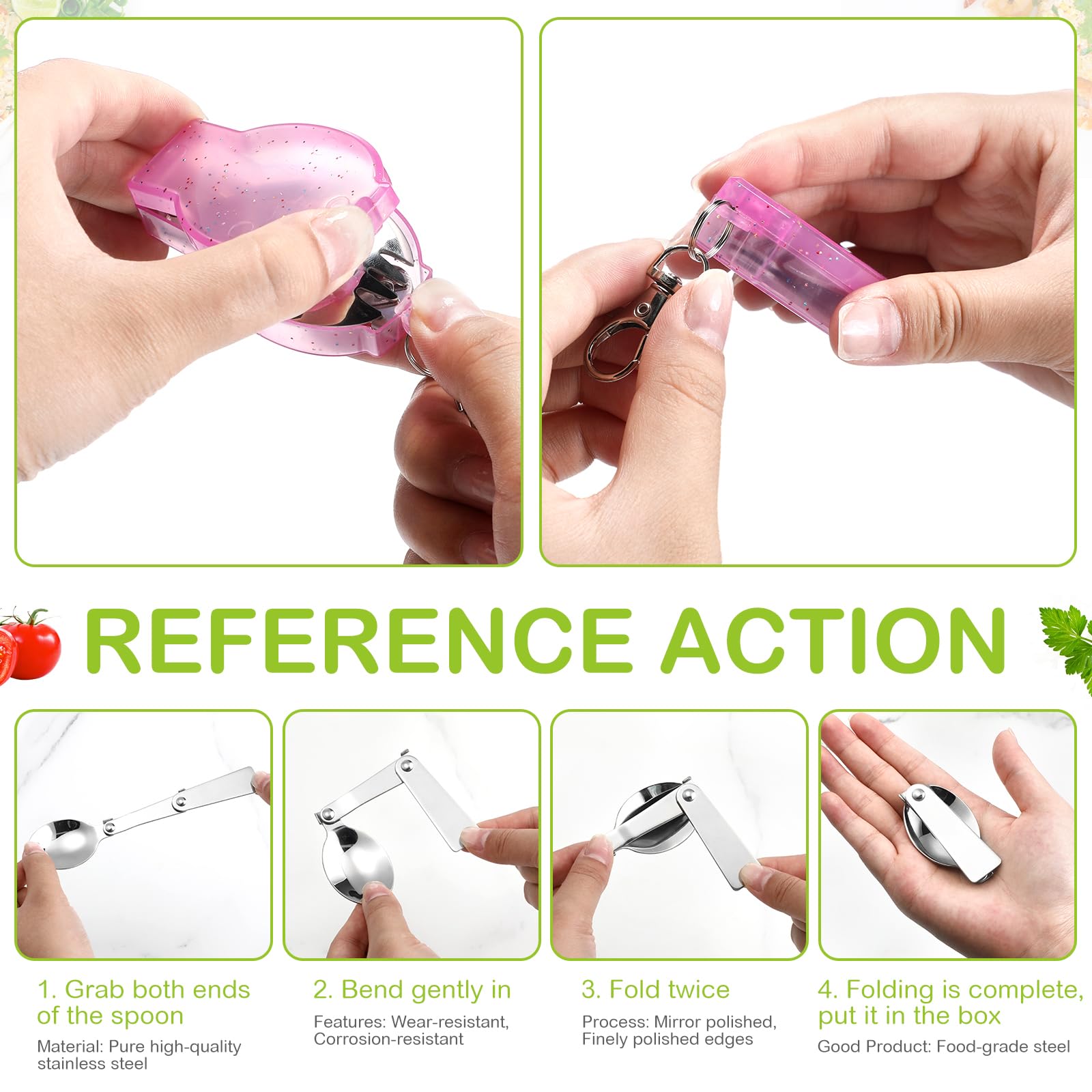 REFERENCE ACTION

1. Grab both ends of the spoon

Material: Pure high-quality stainless steel

2. Bend gently in

Features: Wear-resistant, Corrosion-resistant

3. Fold twice

Process: Mirror polished, Finely polished edges

4. Folding is complete, put it in the box

Good Product: Food-grade steel