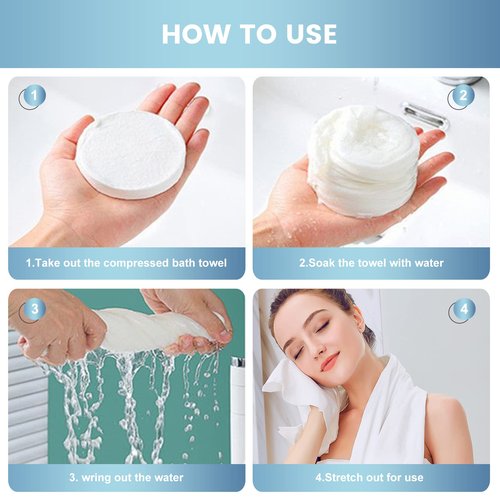 HOW TO USE

1

1.Take out the compressed bath towel

2

2.Soak the towel with water

3

3. wring out the water

4

4.Stretch out for use