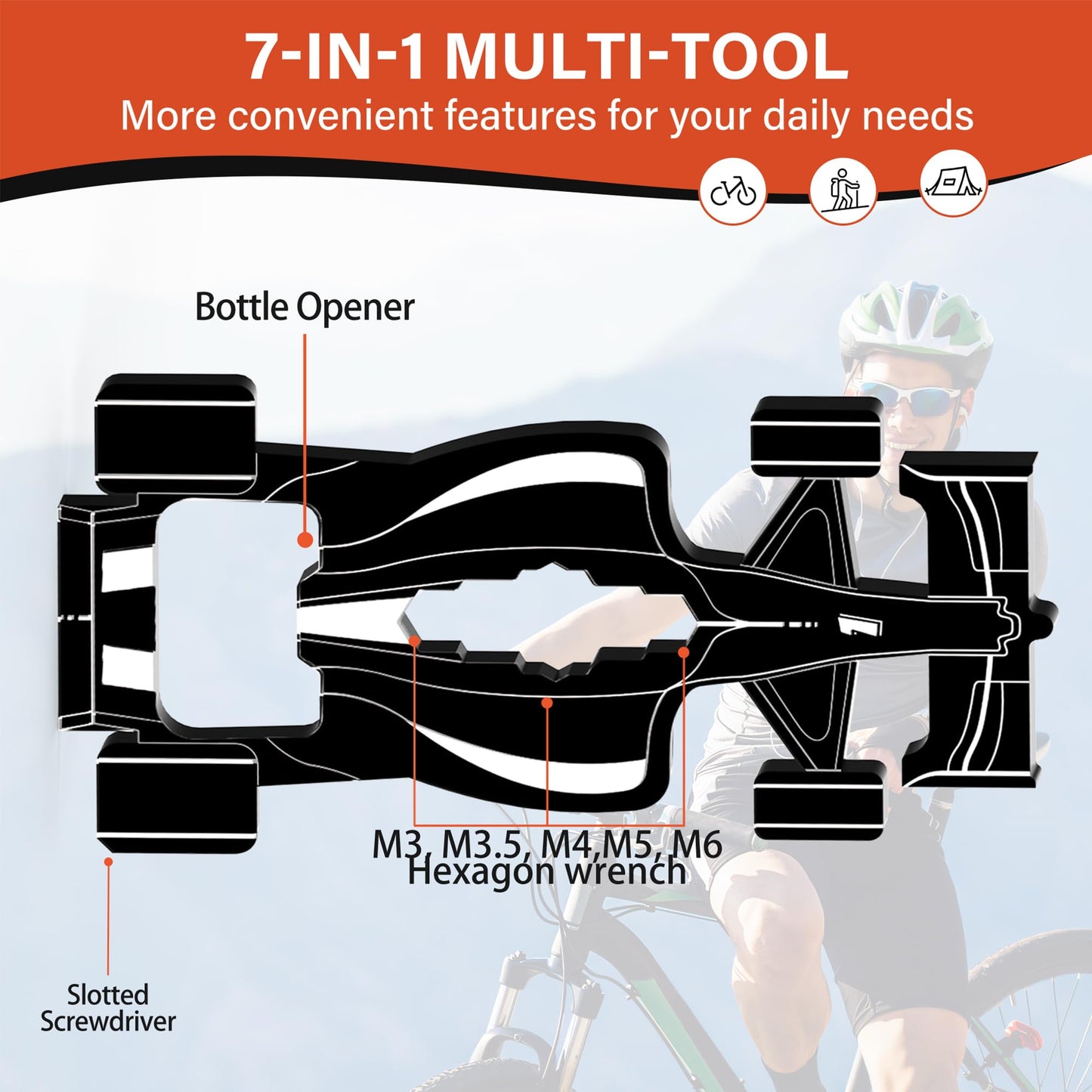 7-IN-1 MULTI-TOOL
More convenient features for your daily needs

Bottle Opener

M3, M3.5, M4,M5, M6
Hexagon wrench

Slotted
Screwdriver