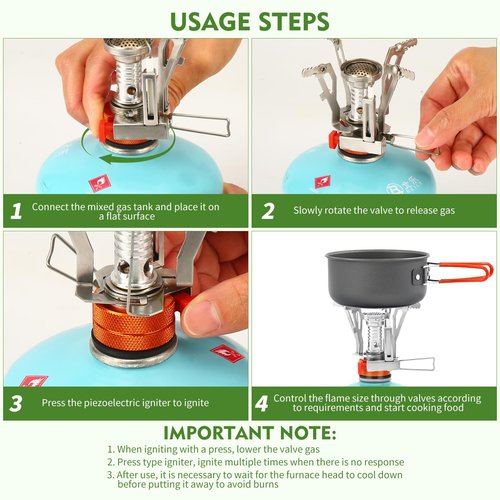 USAGE STEPS

1 Connect the mixed gas tank and place it on a flat surface

2 Slowly rotate the valve to release gas

3 Press the piezoelectric igniter to ignite

4 Control the flame size through valves according to requirements and start cooking food

IMPORTANT NOTE:

1. When igniting with a press, lower the valve gas
2. Press type igniter, ignite multiple times when there is no response
3. After use, it is necessary to wait for the furnace head to cool down before putting it away to avoid burns