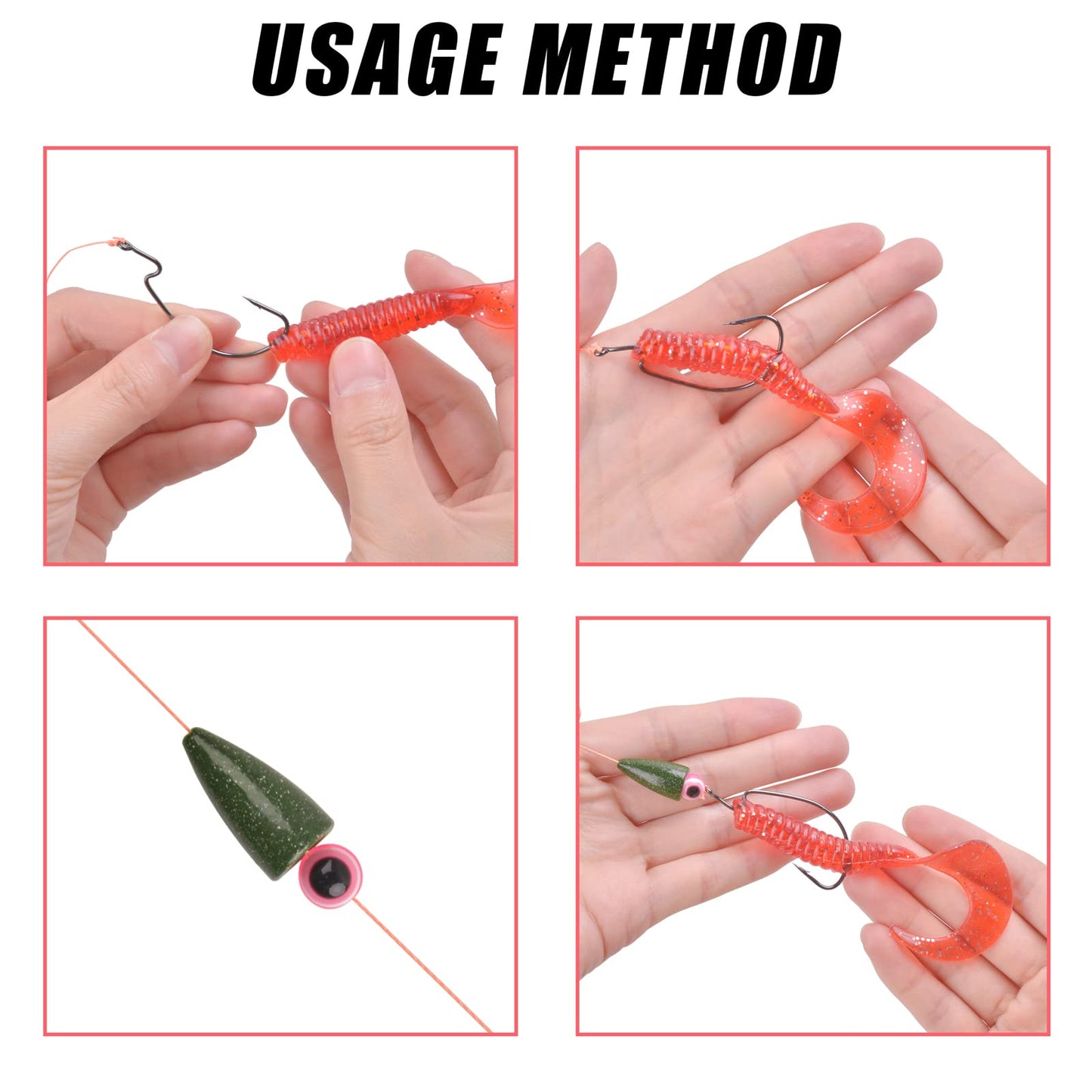 USAGE METHOD