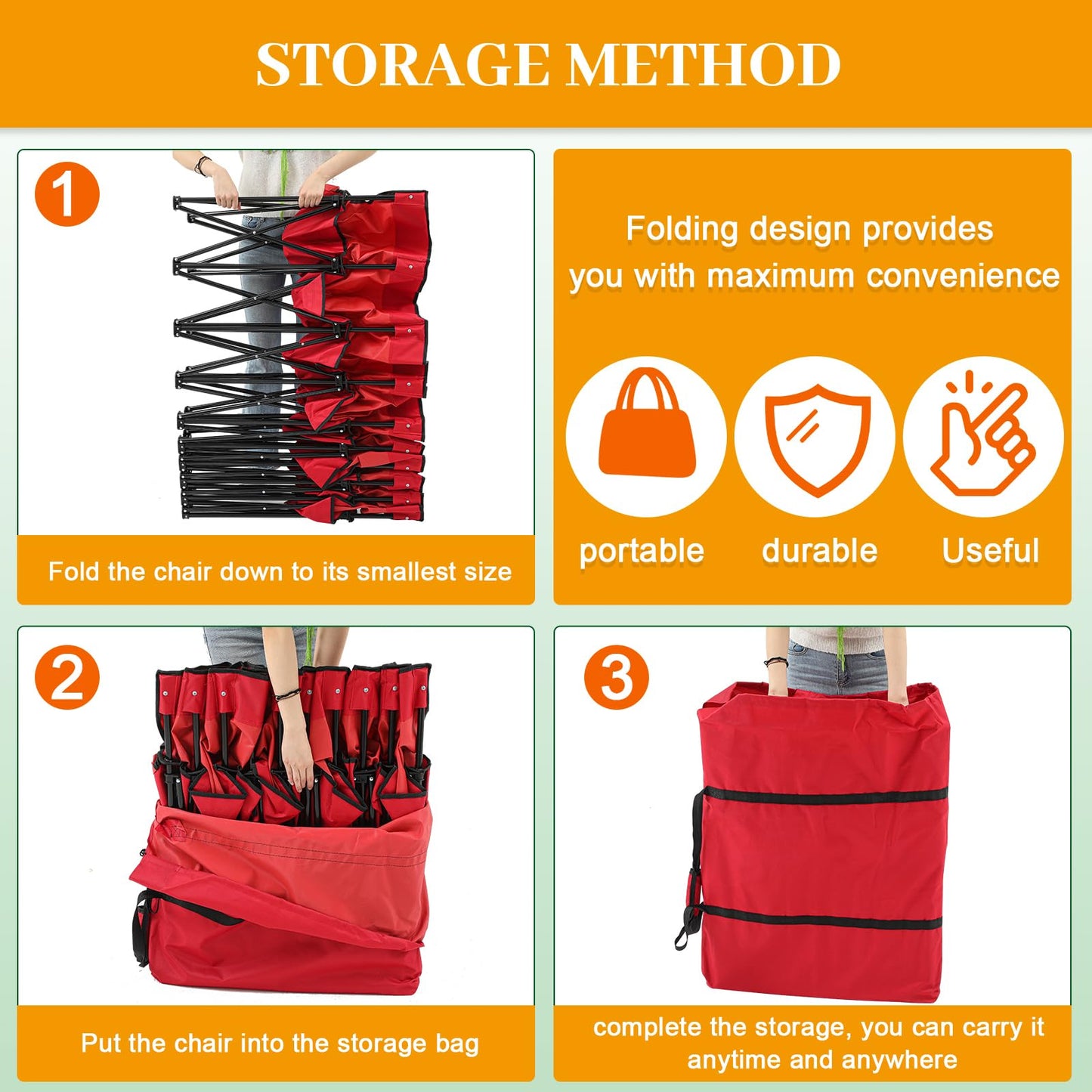 STORAGE METHOD

1

Fold the chair down to its smallest size

Folding design provides you with maximum convenience

portable

durable

Useful

2

Put the chair into the storage bag

3

complete the storage, you can carry it anytime and anywhere