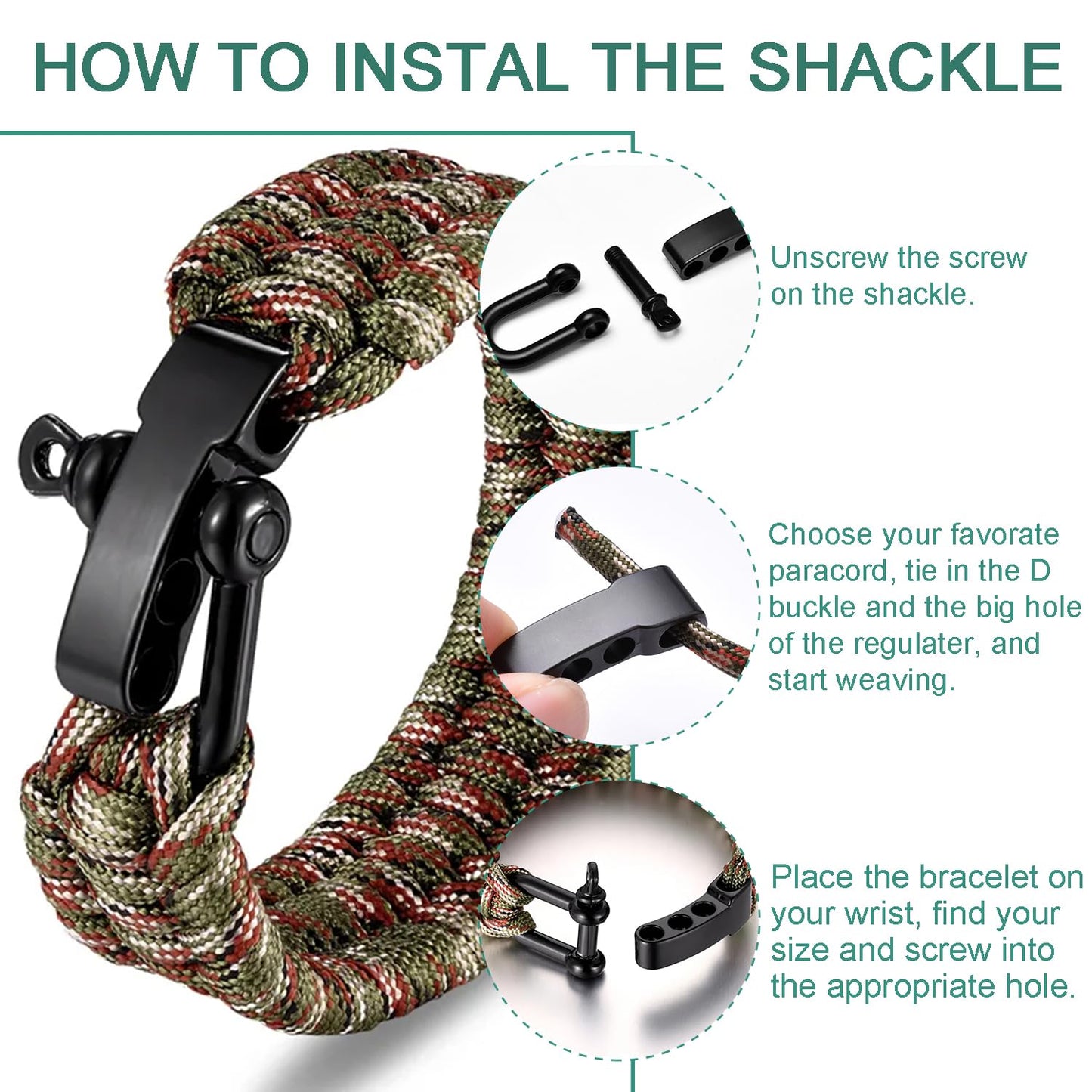 HOW TO INSTAL THE SHACKLE

Unscrew the screw on the shackle.

Choose your favorate paracord, tie in the D buckle and the big hole of the regulater, and start weaving.

Place the bracelet on your wrist, find your size and screw into the appropriate hole.