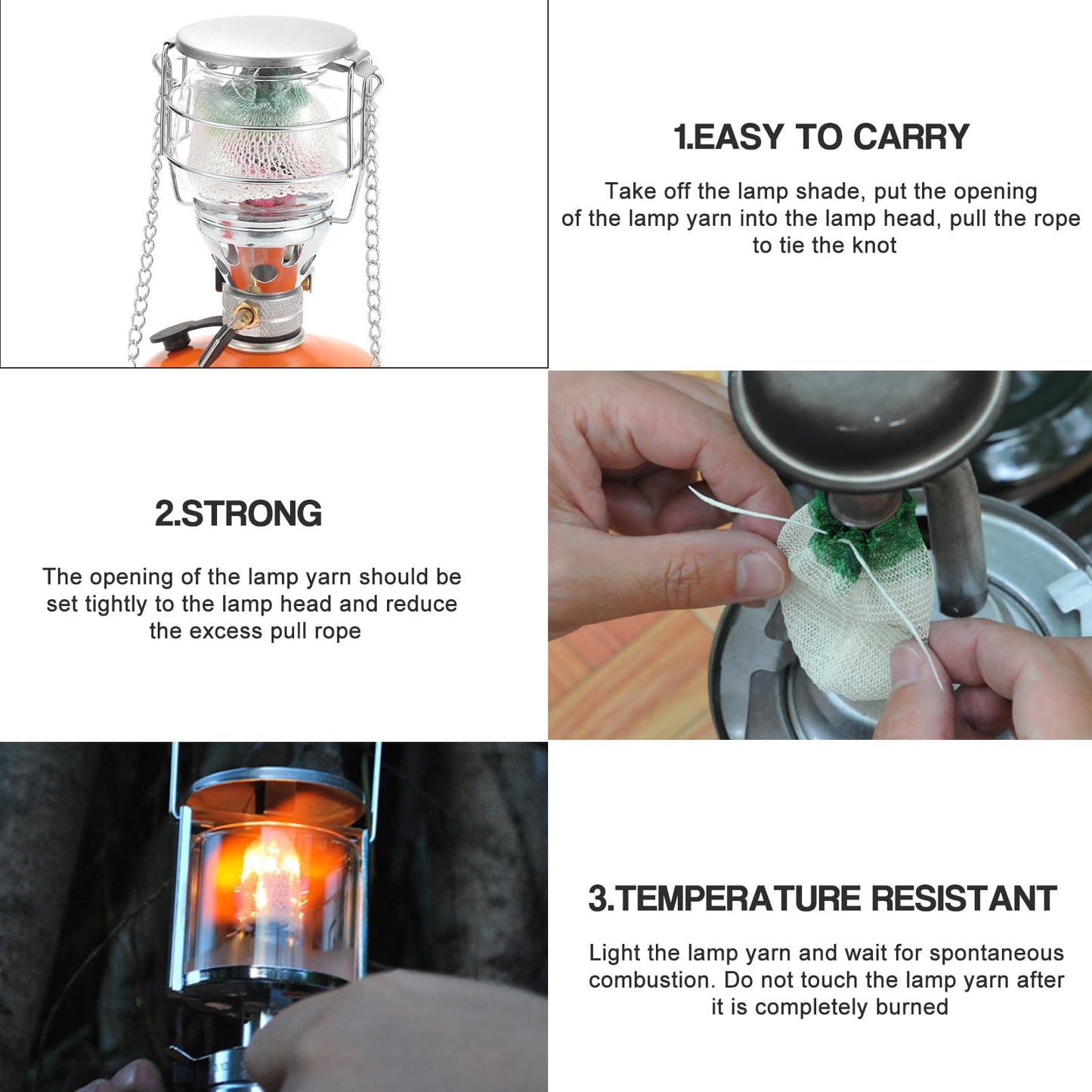 1.EASY TO CARRY

Take off the lamp shade, put the opening of the lamp yarn into the lamp head, pull the rope to tie the knot

2.STRONG

The opening of the lamp yarn should be set tightly to the lamp head and reduce the excess pull rope

3.TEMPERATURE RESISTANT

Light the lamp yarn and wait for spontaneous combustion. Do not touch the lamp yarn after it is completely burned