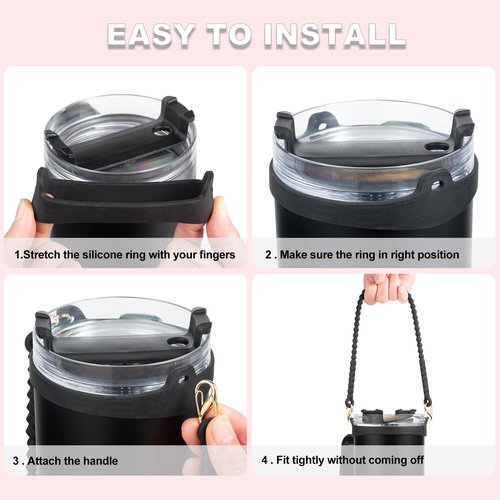 EASY TO INSTALL

1.Stretch the silicone ring with your fingers

2 . Make sure the ring in right position

3 . Attach the handle

4 . Fit tightly without coming off