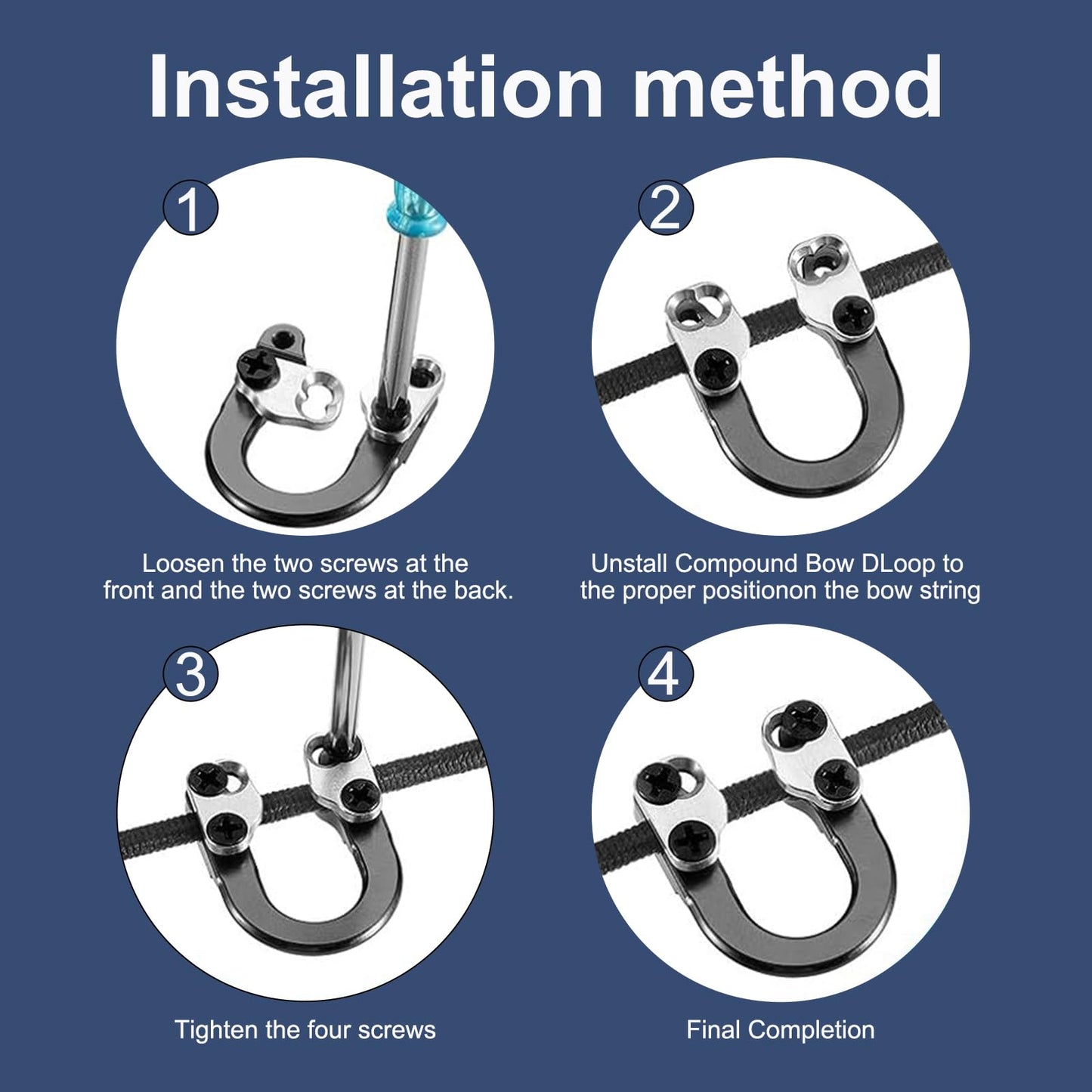 Installation method

1

Loosen the two screws at the front and the two screws at the back.

2

Unstall Compound Bow DLoop to the proper positionon the bow string

3

Tighten the four screws

4

Final Completion