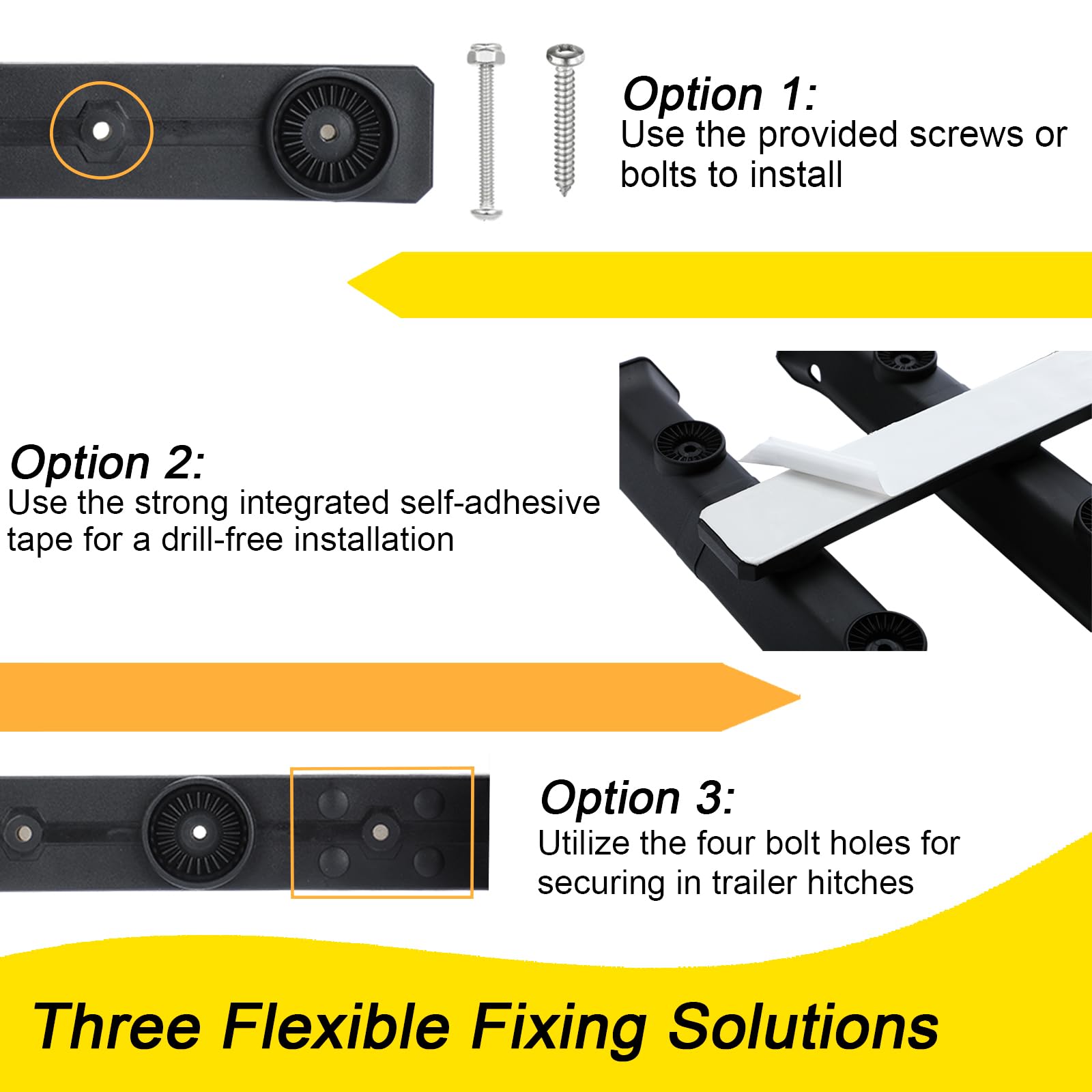 Option 1:
Use the provided screws or bolts to install

Option 2:
Use the strong integrated self-adhesive tape for a drill-free installation

Option 3:
Utilize the four bolt holes for securing in trailer hitches

Three Flexible Fixing Solutions