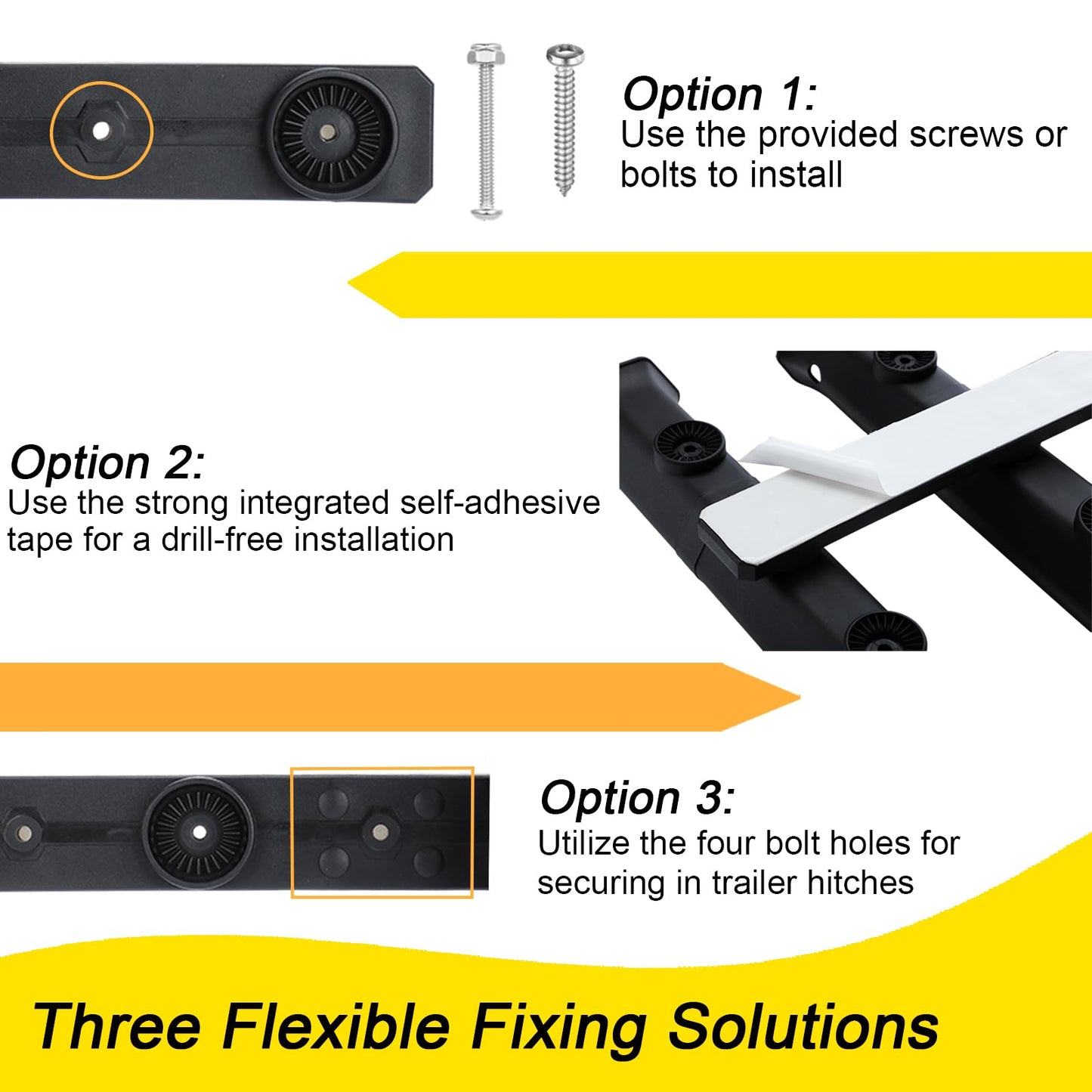 Option 1:
Use the provided screws or bolts to install

Option 2:
Use the strong integrated self-adhesive tape for a drill-free installation

Option 3:
Utilize the four bolt holes for securing in trailer hitches

Three Flexible Fixing Solutions