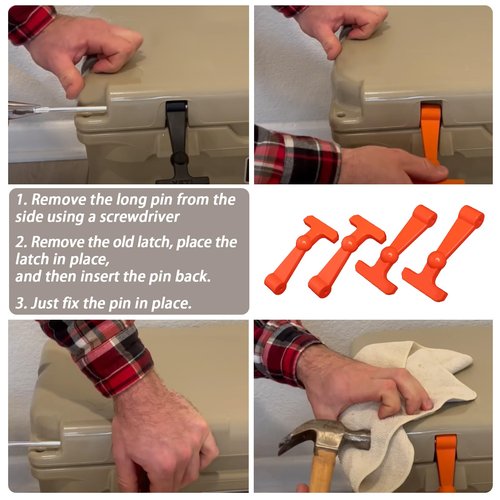 1. Remove the long pin from the side using a screwdriver

2. Remove the old latch, place the latch in place,
and then insert the pin back.

3. Just fix the pin in place.