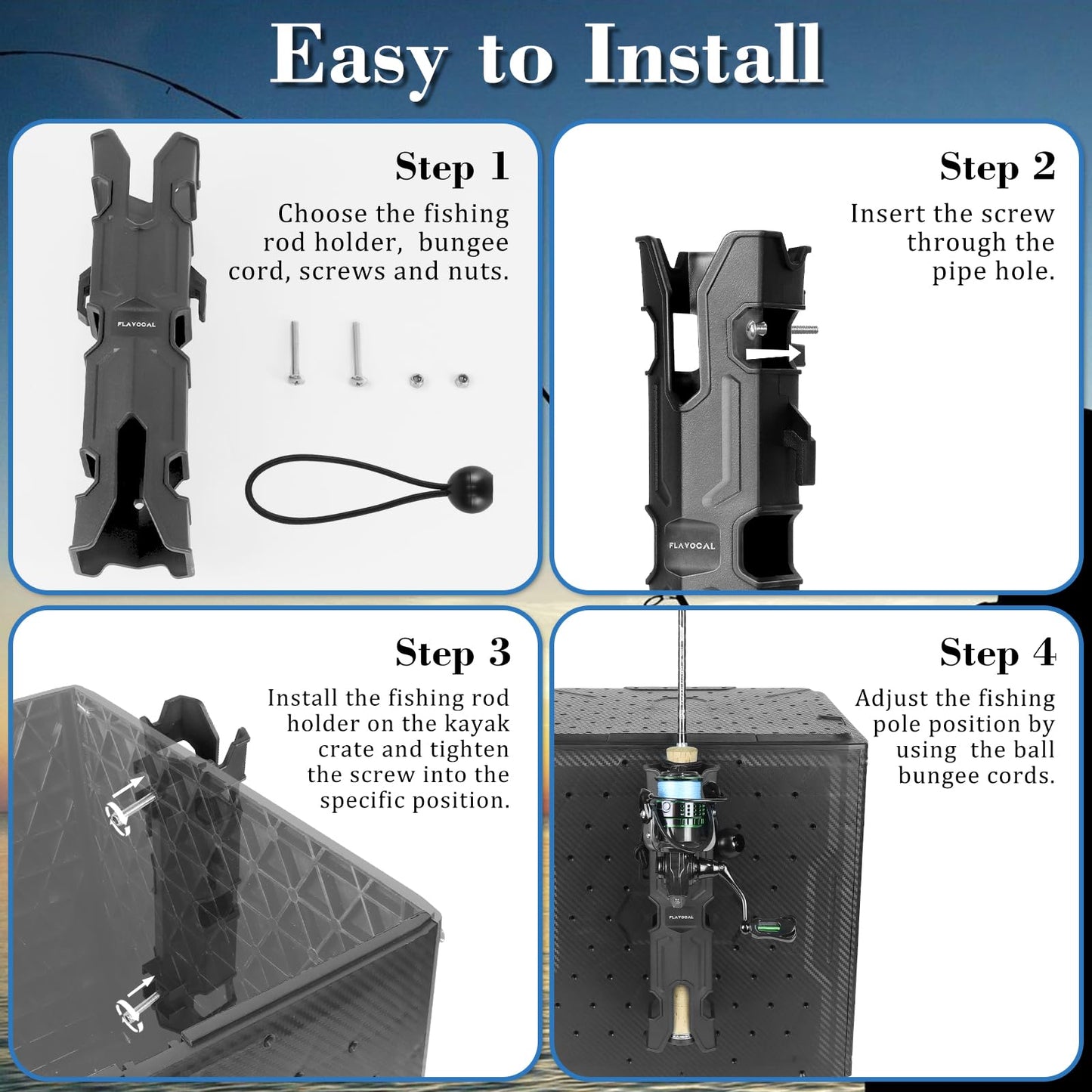 Easy to Install

Step 1

Choose the fishing rod holder, bungee cord, screws and nuts.

FLAVOCAL

Step 2

Insert the screw through the pipe hole.

FLAVOCAL

Step 3

Install the fishing rod holder on the kayak crate and tighten the screw into the specific position.

Step 4

Adjust the fishing pole position by using the ball bungee cords.

FLAVOCAL