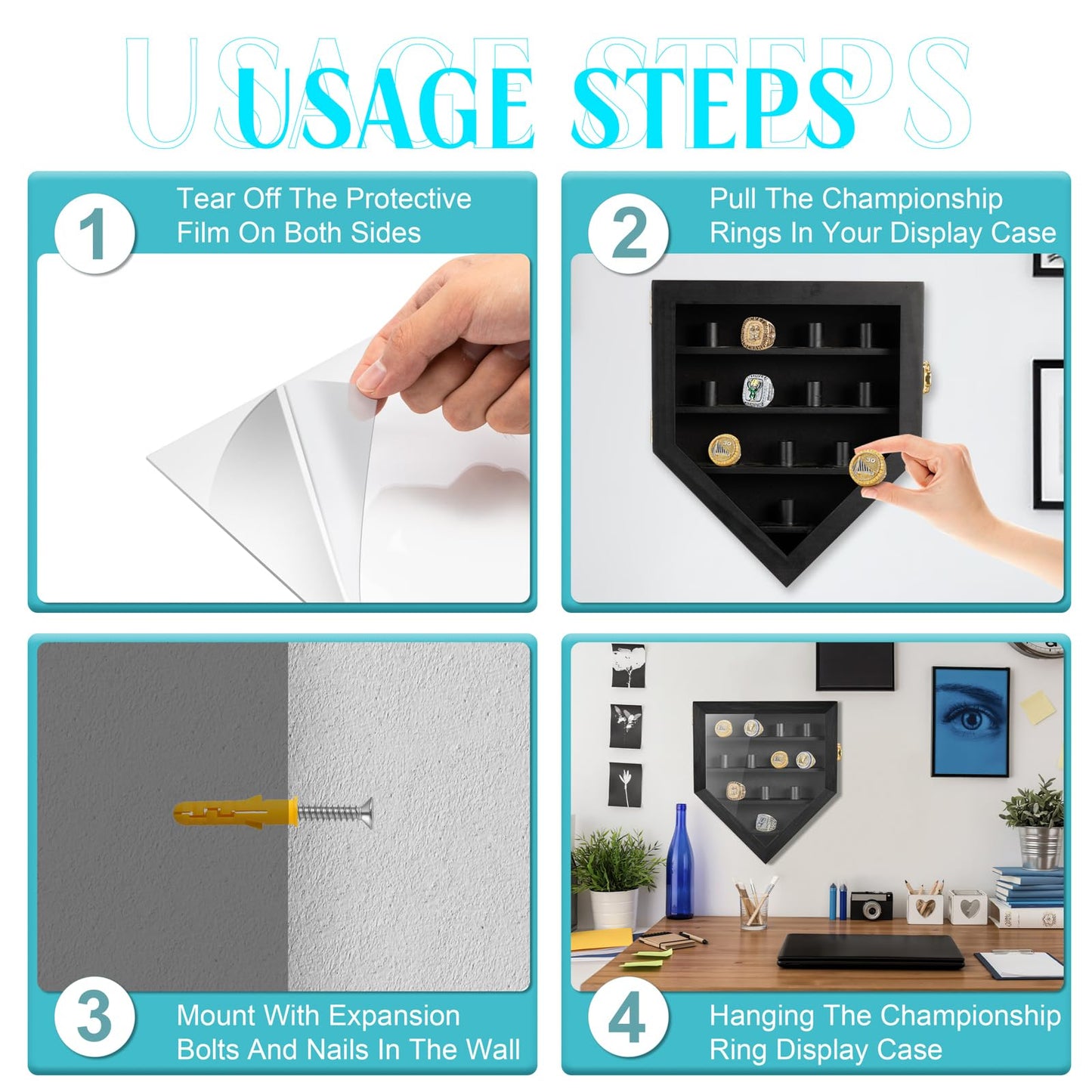 USAGE STEPS

USAGE STEPS

1
Tear Off The Protective Film On Both Sides

2
Pull The Championship Rings In Your Display Case

3
Mount With Expansion Bolts And Nails In The Wall

4
Hanging The Championship Ring Display Case