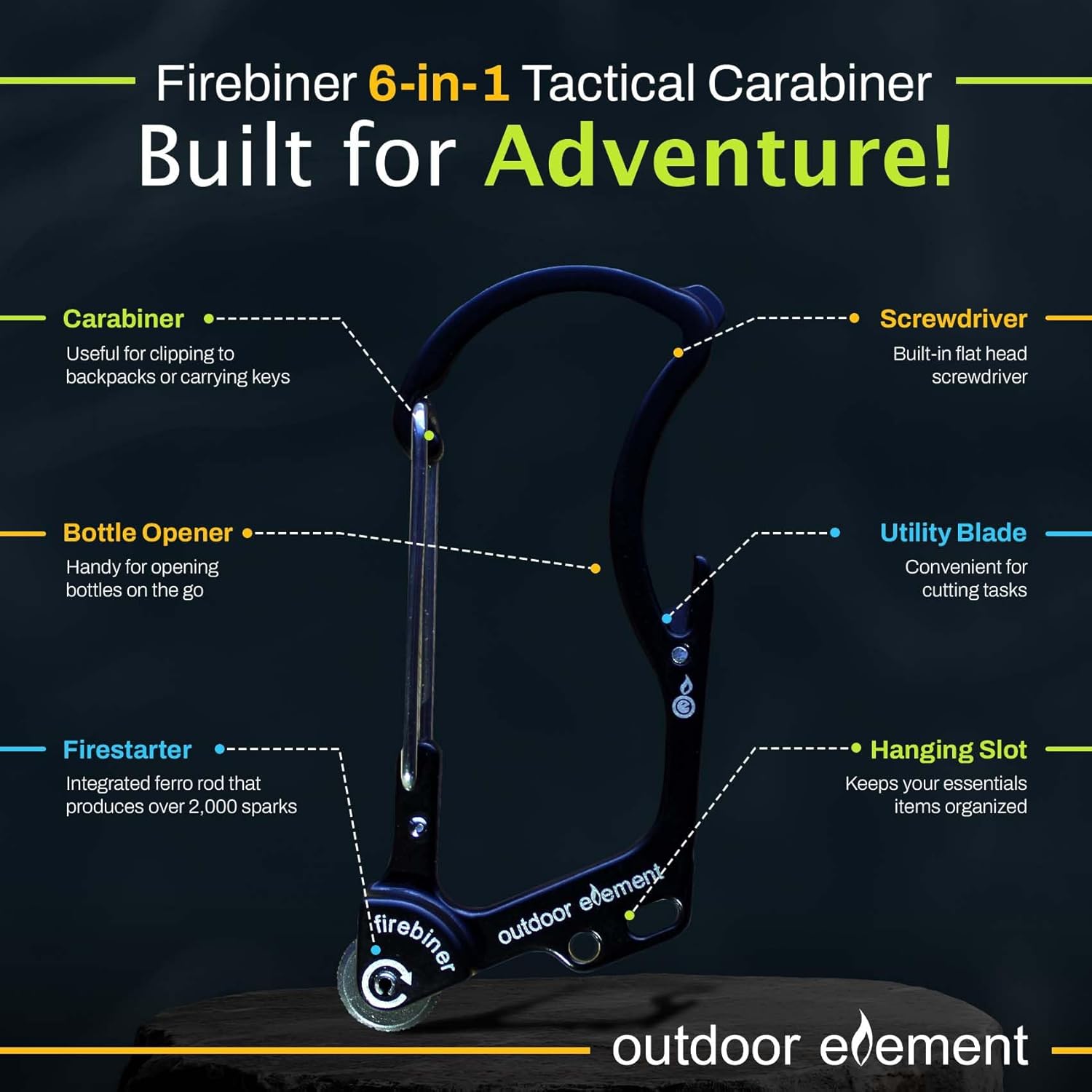 Firebiner 6-in-1 Tactical Carabiner
Built for Adventure!

Carabiner
Useful for clipping to backpacks or carrying keys

Bottle Opener
Handy for opening bottles on the go

Firestarter
Integrated ferro rod that produces over 2,000 sparks

Screwdriver
Built-in flat head screwdriver

Utility Blade
Convenient for cutting tasks

Hanging Slot
Keeps your essentials items organized

firebiner
outdoor element

outdoor element