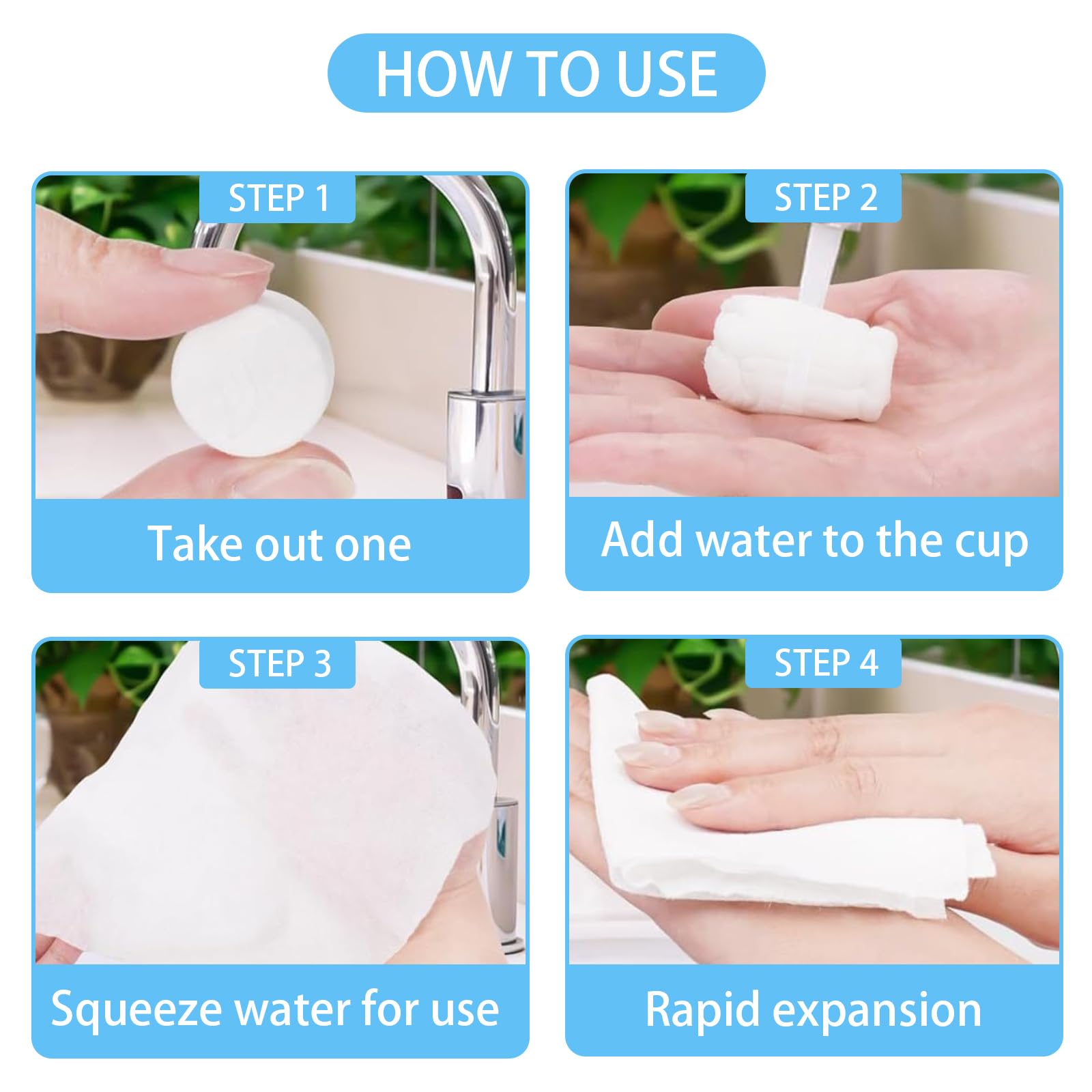 HOW TO USE

STEP 1

Take out one

STEP 2

Add water to the cup

STEP 3

Squeeze water for use

STEP 4

Rapid expansion