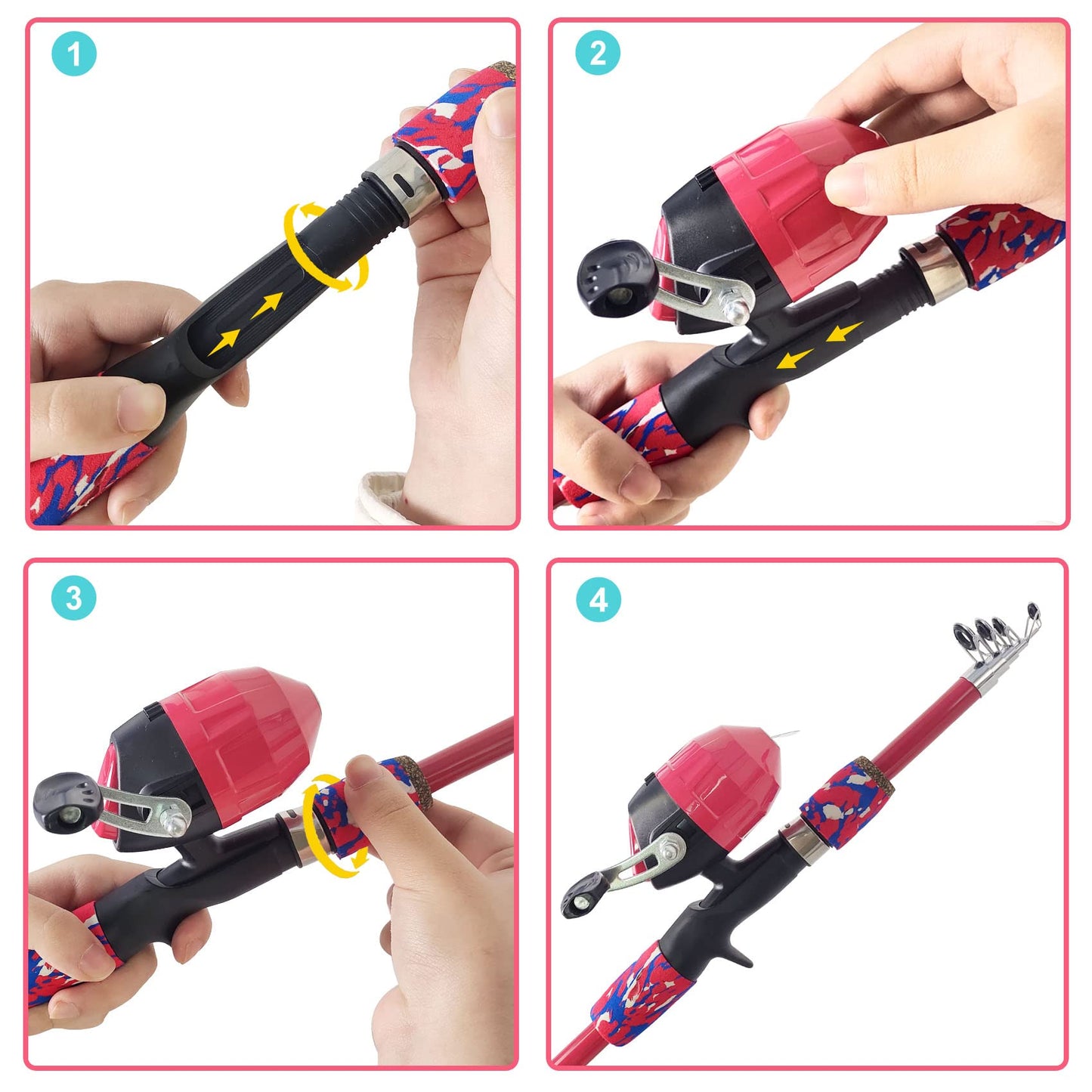 1

2

3

4