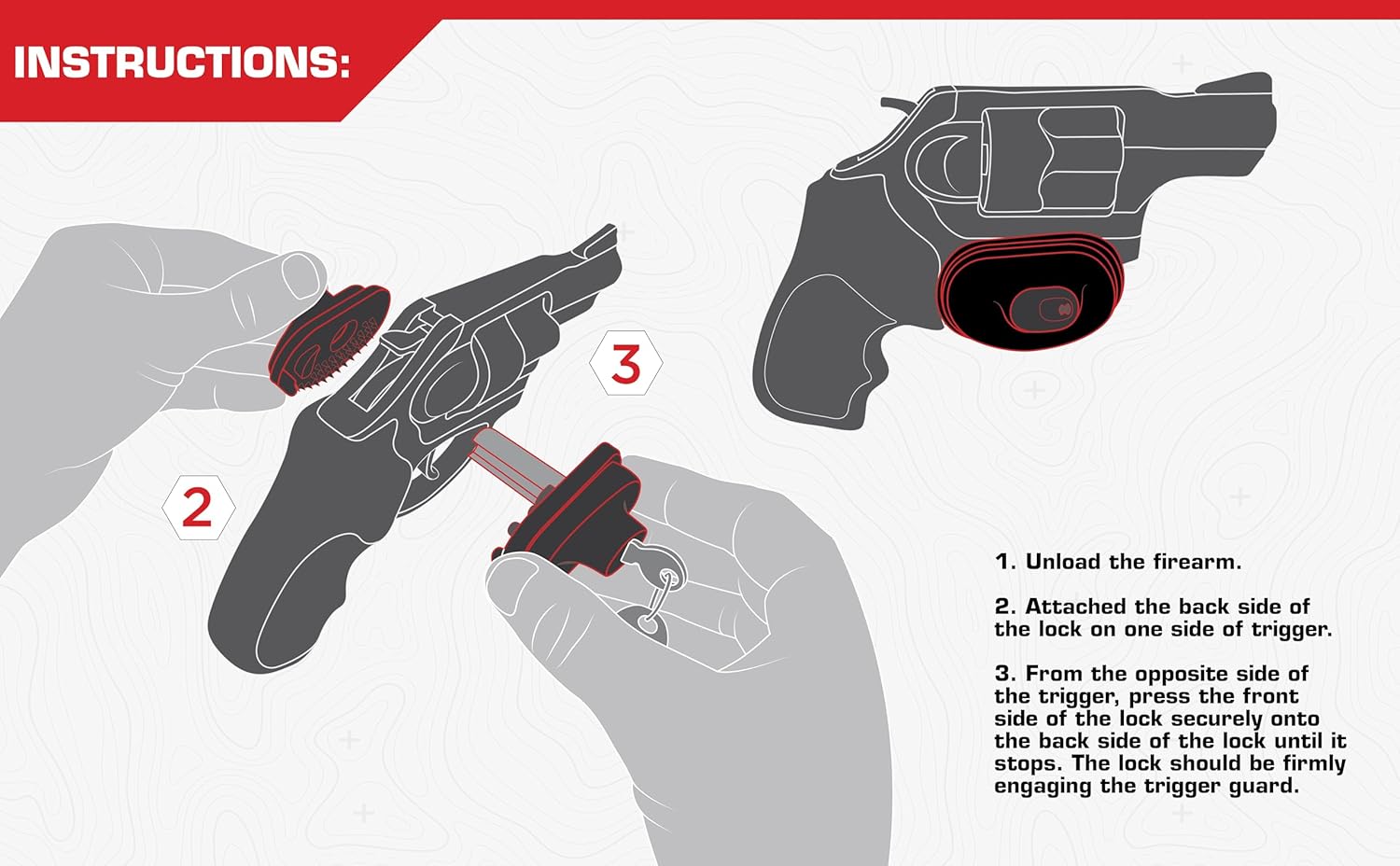 INSTRUCTIONS:

3

2

1. Unload the firearm.

2. Attached the back side of the lock on one side of trigger.

3. From the opposite side of the trigger, press the front side of the lock securely onto the back side of the lock until it stops. The lock should be firmly engaging the trigger guard.