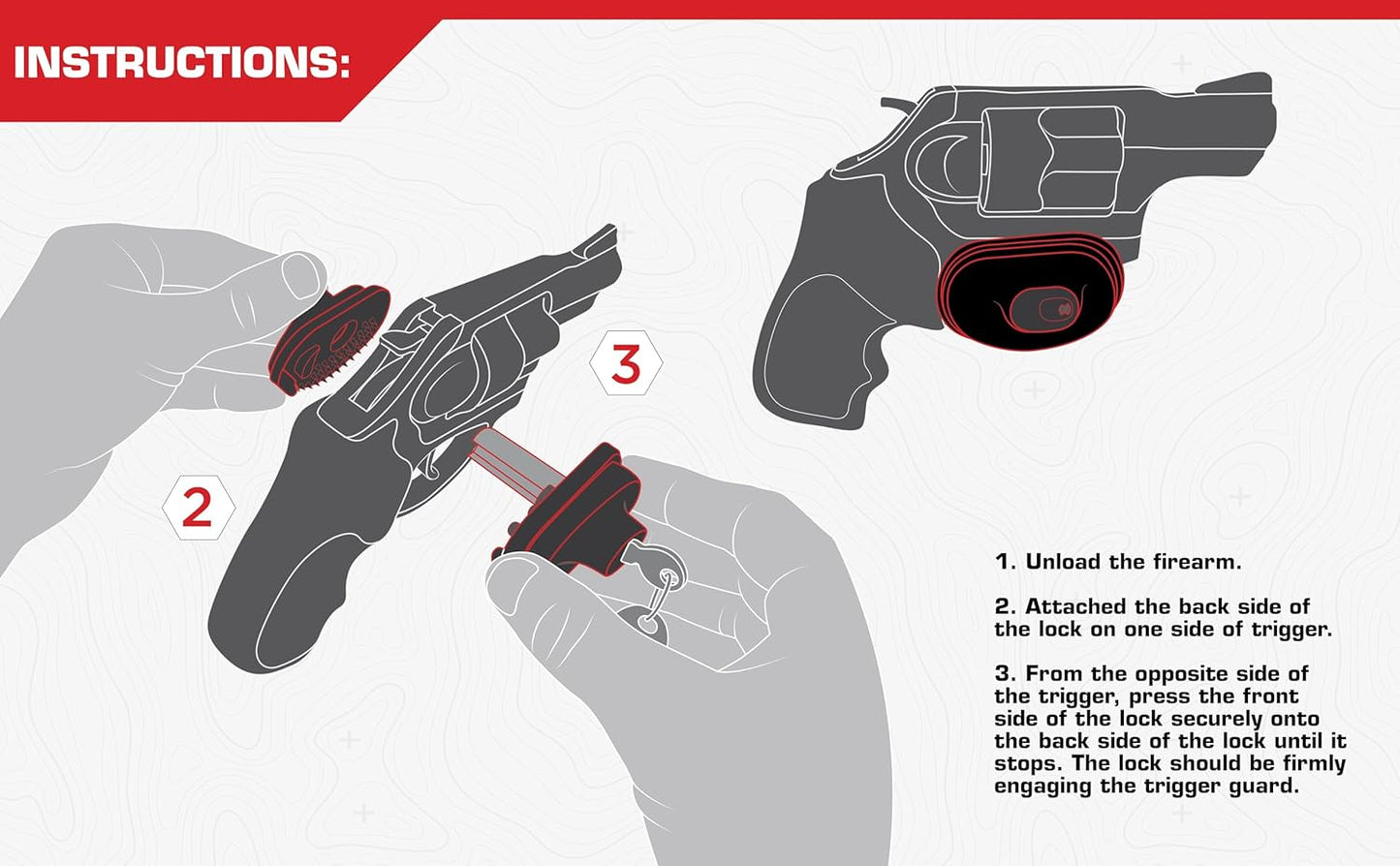 INSTRUCTIONS:

3

2

1. Unload the firearm.

2. Attached the back side of the lock on one side of trigger.

3. From the opposite side of the trigger, press the front side of the lock securely onto the back side of the lock until it stops. The lock should be firmly engaging the trigger guard.