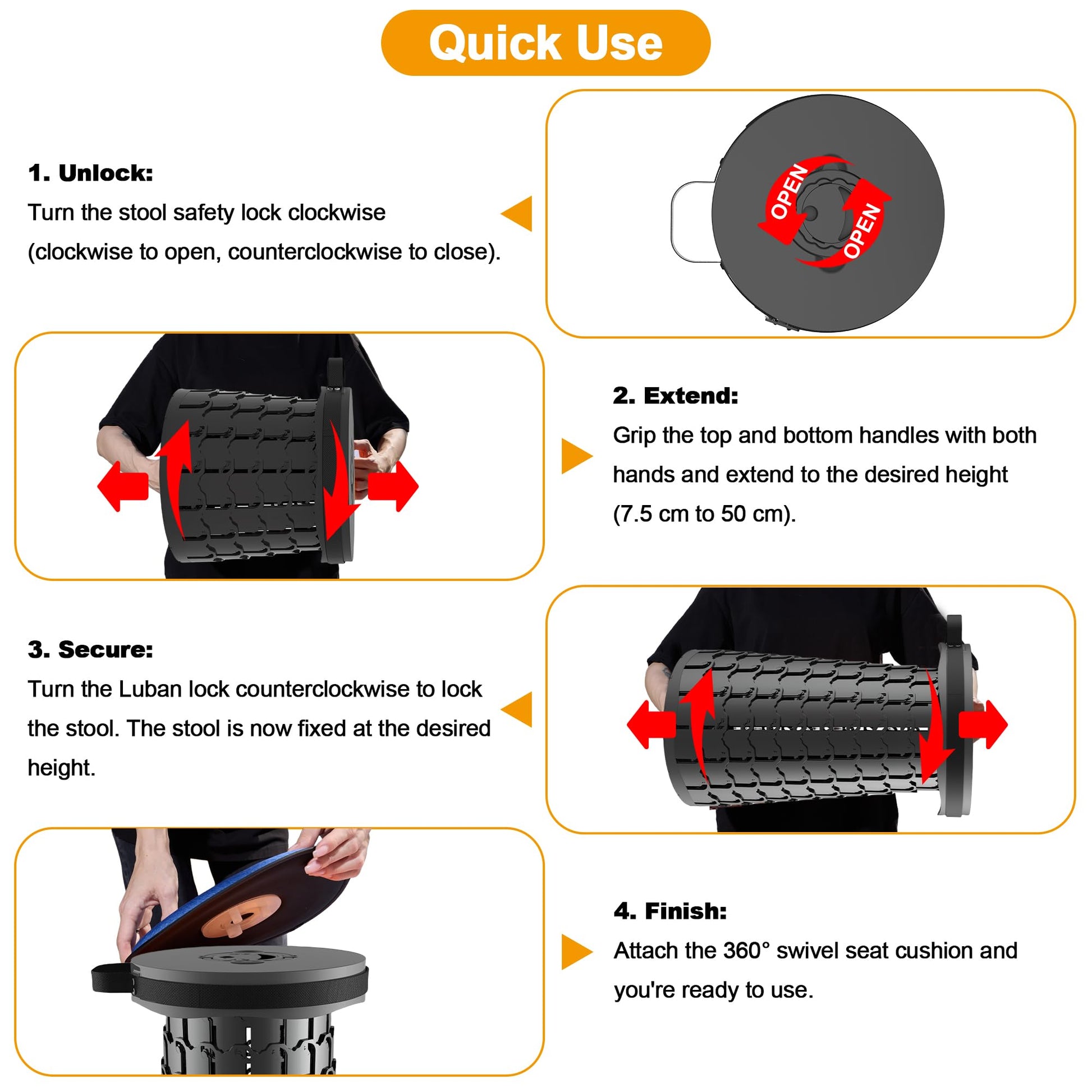 Quick Use

1. Unlock:
Turn the stool safety lock clockwise (clockwise to open, counterclockwise to close).

OPEN
OPEN

2. Extend:
Grip the top and bottom handles with both hands and extend to the desired height (7.5 cm to 50 cm).

3. Secure:
Turn the Luban lock counterclockwise to lock the stool. The stool is now fixed at the desired height.

4. Finish:
Attach the 360° swivel seat cushion and you're ready to use.