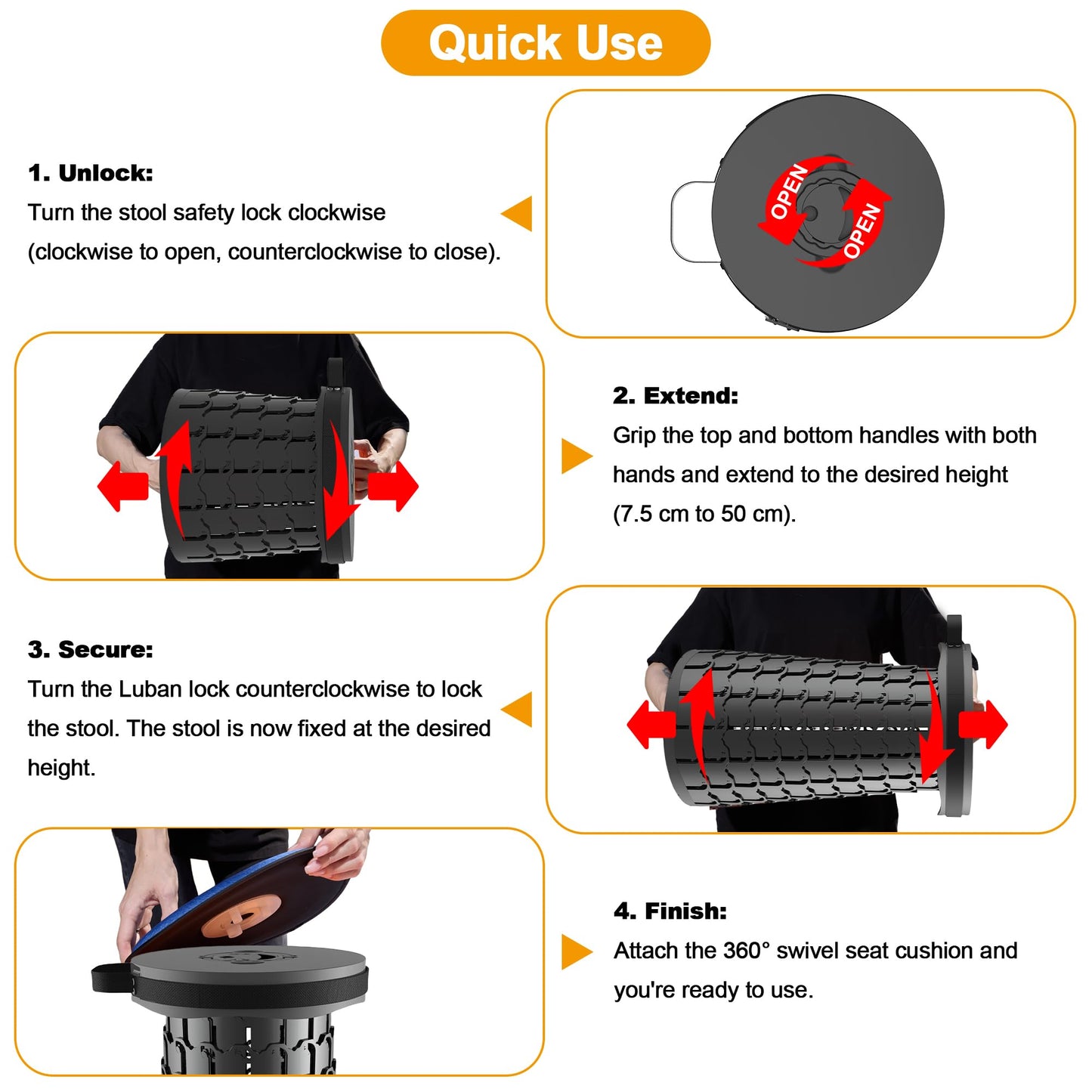 Quick Use

1. Unlock:
Turn the stool safety lock clockwise (clockwise to open, counterclockwise to close).

OPEN
OPEN

2. Extend:
Grip the top and bottom handles with both hands and extend to the desired height (7.5 cm to 50 cm).

3. Secure:
Turn the Luban lock counterclockwise to lock the stool. The stool is now fixed at the desired height.

4. Finish:
Attach the 360° swivel seat cushion and you're ready to use.