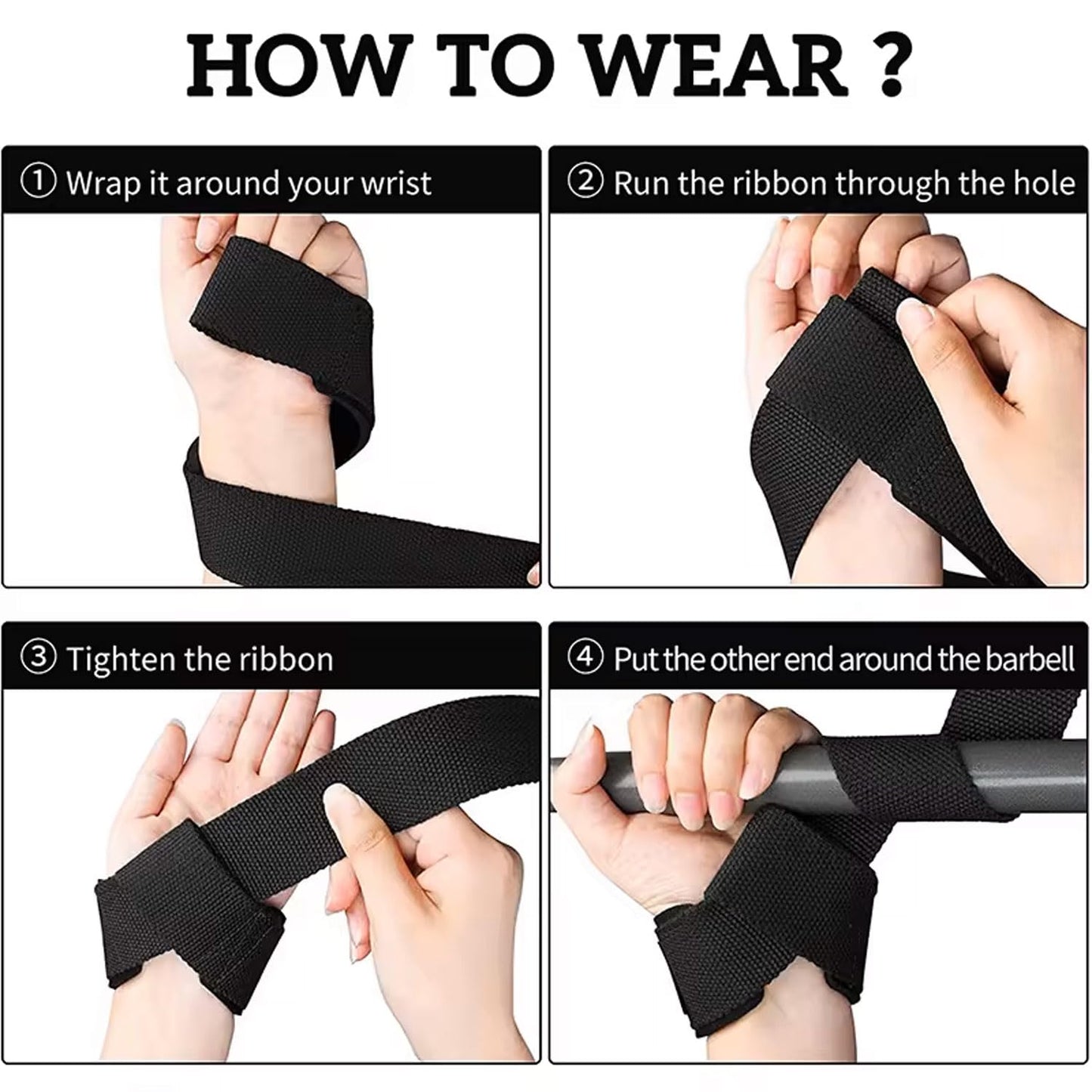 HOW TO WEAR ?

① Wrap it around your wrist

② Run the ribbon through the hole

③ Tighten the ribbon

④ Put the other end around the barbell