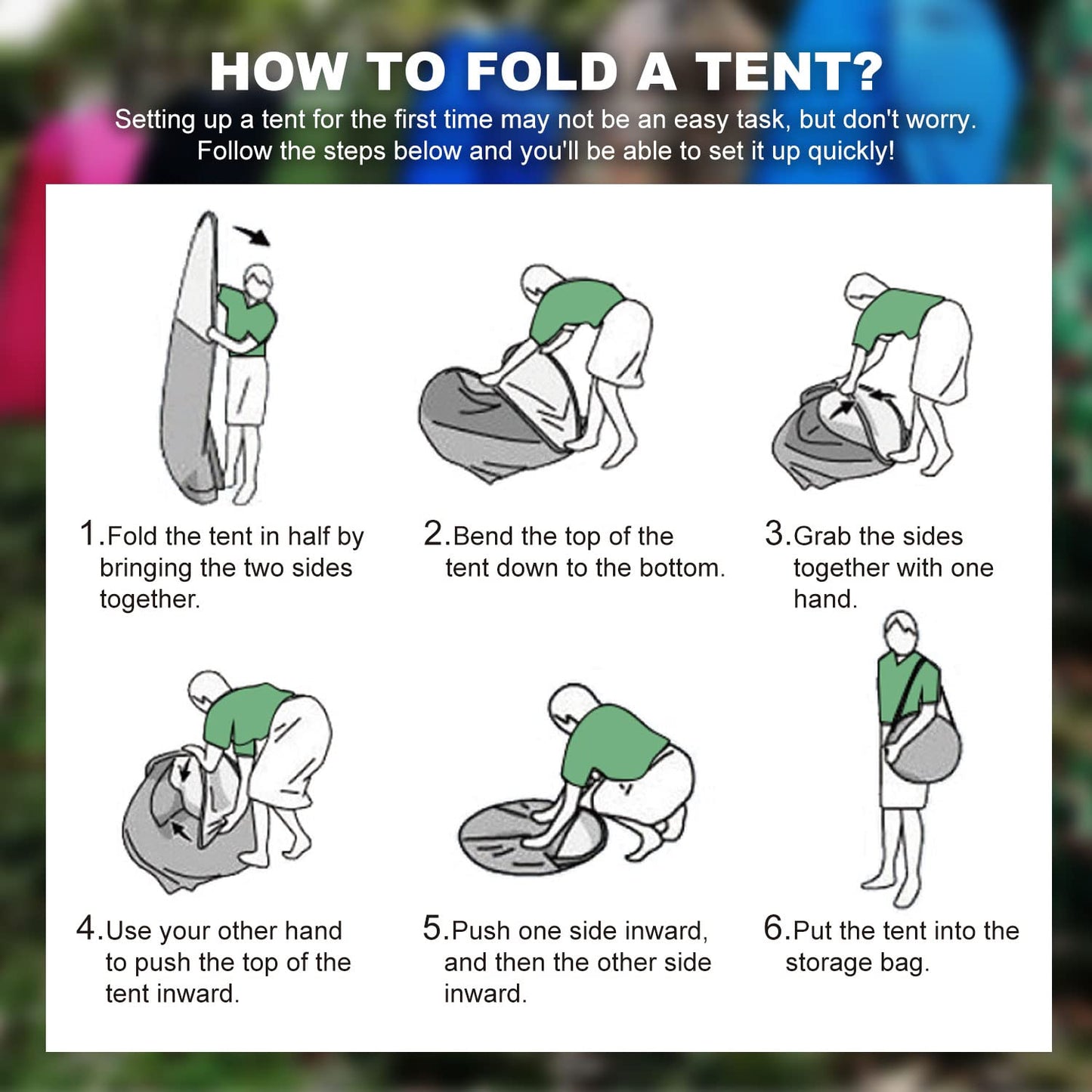 HOW TO FOLD A TENT?

Setting up a tent for the first time may not be an easy task, but don't worry. Follow the steps below and you'll be able to set it up quickly!

1.Fold the tent in half by bringing the two sides together.

2.Bend the top of the tent down to the bottom.

3.Grab the sides together with one hand.

4.Use your other hand to push the top of the tent inward.

5.Push one side inward, and then the other side inward.

6.Put the tent into the storage bag.