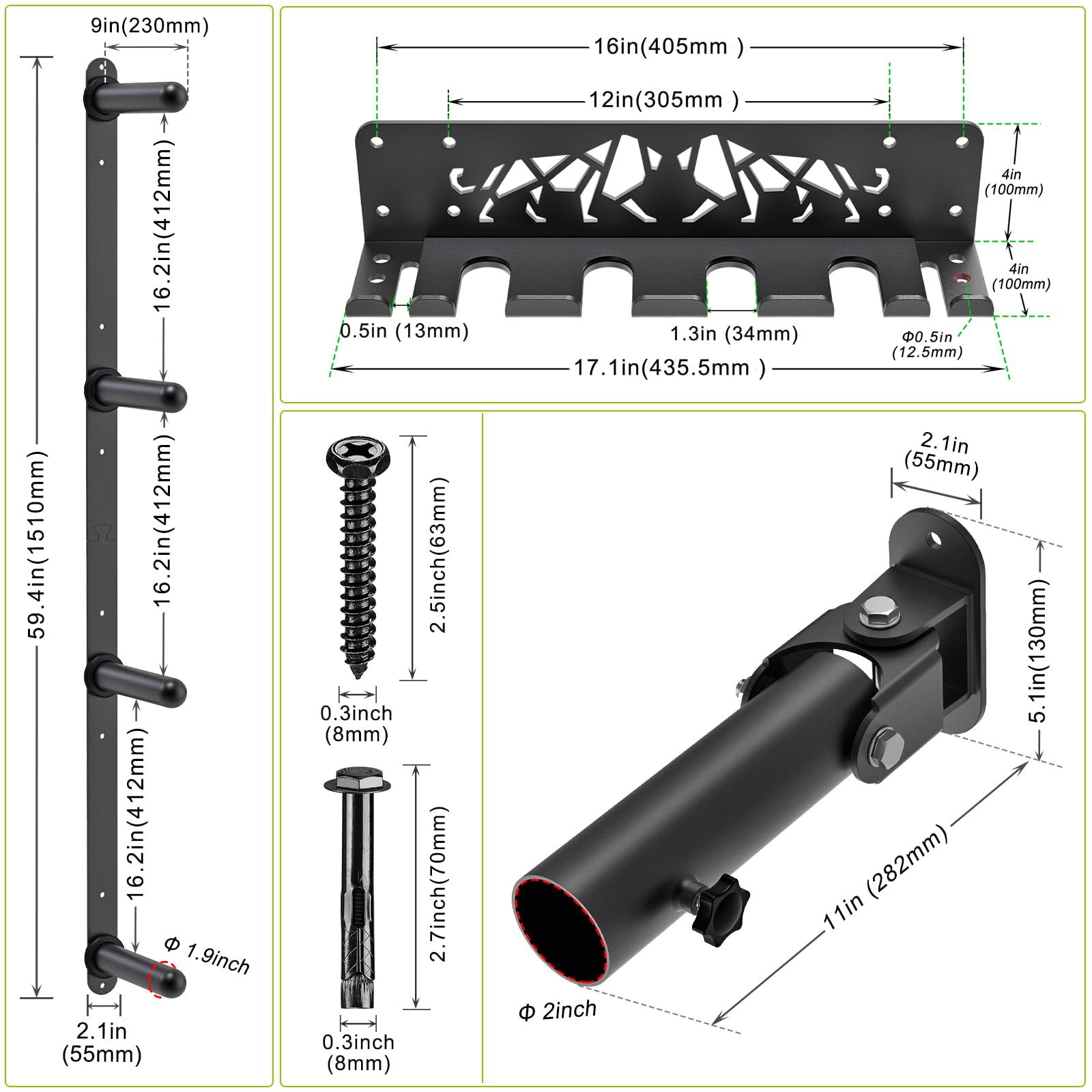 9in(230mm)

59.4in(1510mm)

16.2in(412mm)

16.2in(412mm)

16.2in(412mm)

Φ 1.9inch

2.1in (55mm)

16in(405mm )

12in(305mm )

4in (100mm)

4in (100mm)

0.5in (13mm)

1.3in (34mm)

Φ0.5in (12.5mm)

17.1in(435.5mm )

2.5inch(63mm)

0.3inch (8mm)

2.7inch(70mm)

0.3inch (8mm)

2.1in (55mm)

5.1in(130mm)

11in (282mm)

Φ 2inch