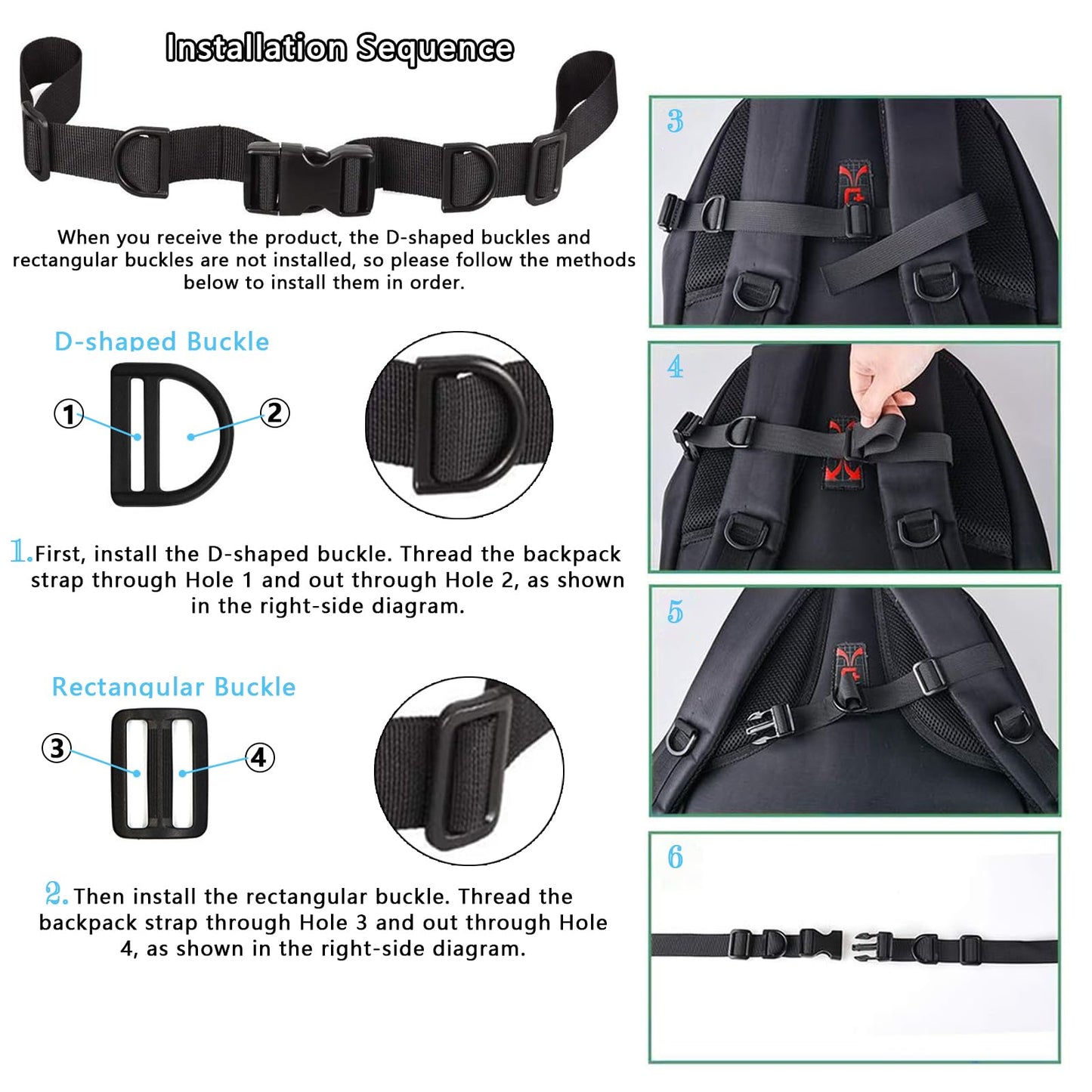 Installation Sequence

When you receive the product, the D-shaped buckles and rectangular buckles are not installed, so please follow the methods below to install them in order.

D-shaped Buckle

①

②

1. First, install the D-shaped buckle. Thread the backpack strap through Hole 1 and out through Hole 2, as shown in the right-side diagram.

Rectangular Buckle

③

④

2. Then install the rectangular buckle. Thread the backpack strap through Hole 3 and out through Hole 4, as shown in the right-side diagram.

3

4

5

6