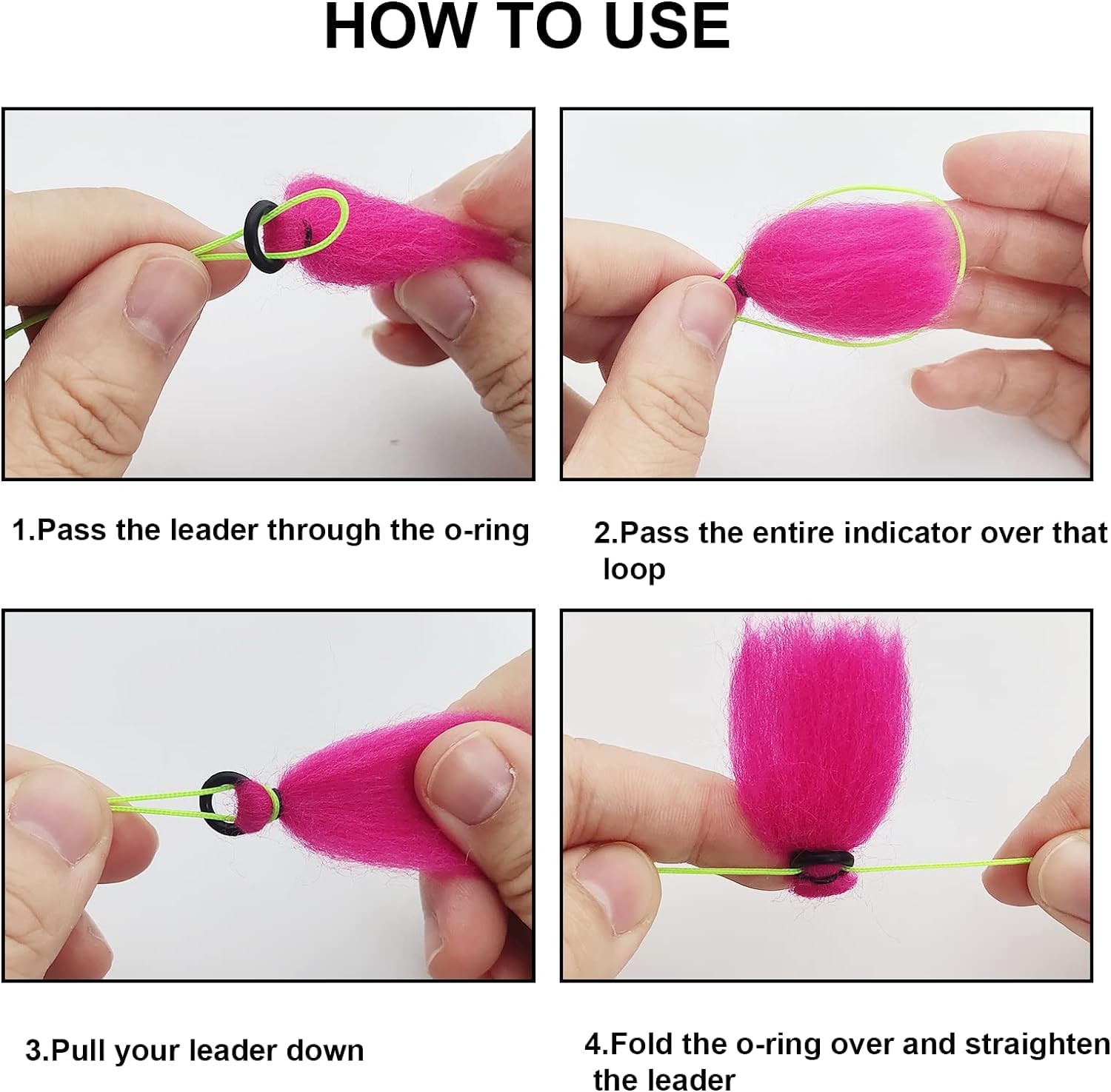 HOW TO USE

1.Pass the leader through the o-ring

2.Pass the entire indicator over that loop

3.Pull your leader down

4.Fold the o-ring over and straighten the leader