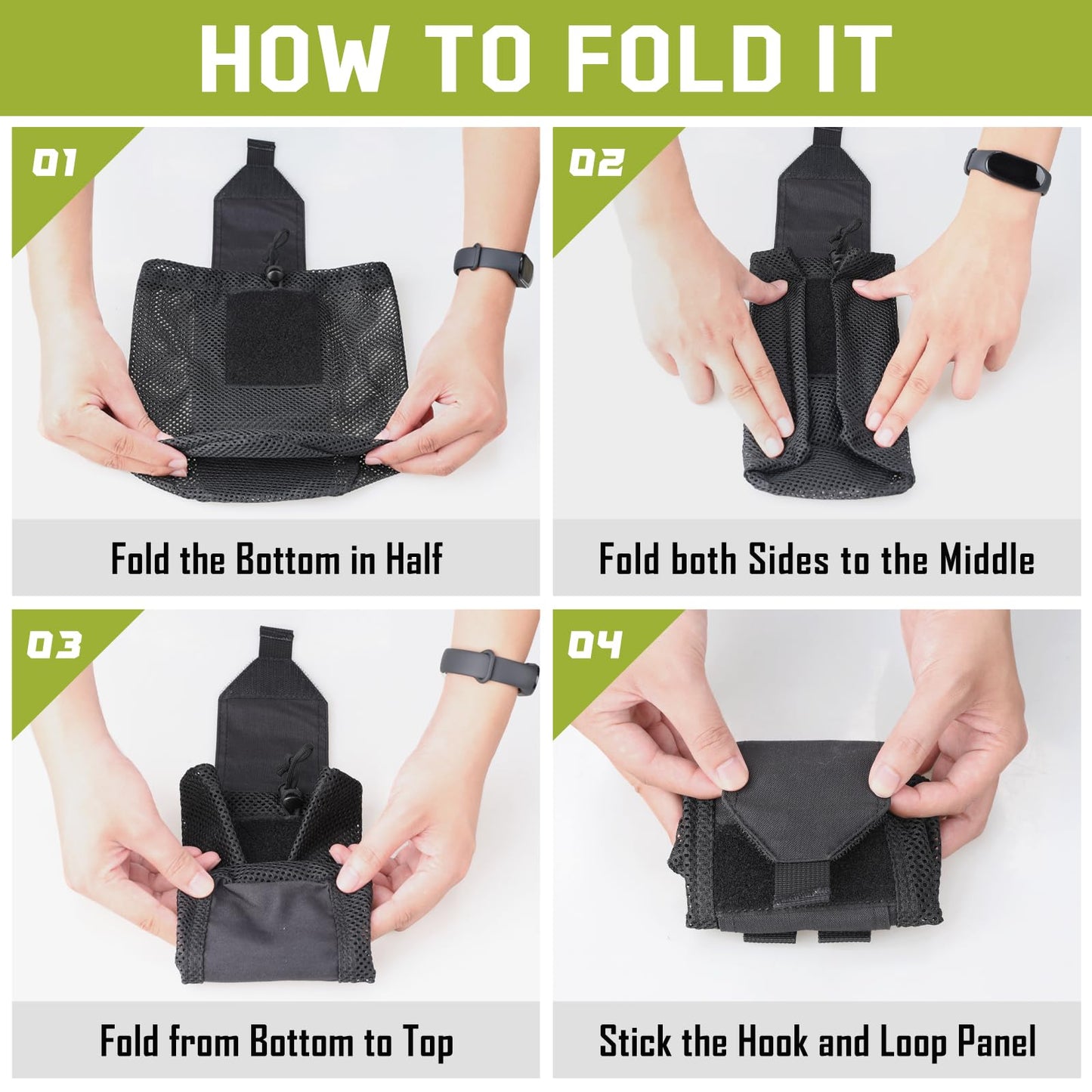 HOW TO FOLD IT

01

Fold the Bottom in Half

02

Fold both Sides to the Middle

03

Fold from Bottom to Top

04

Stick the Hook and Loop Panel