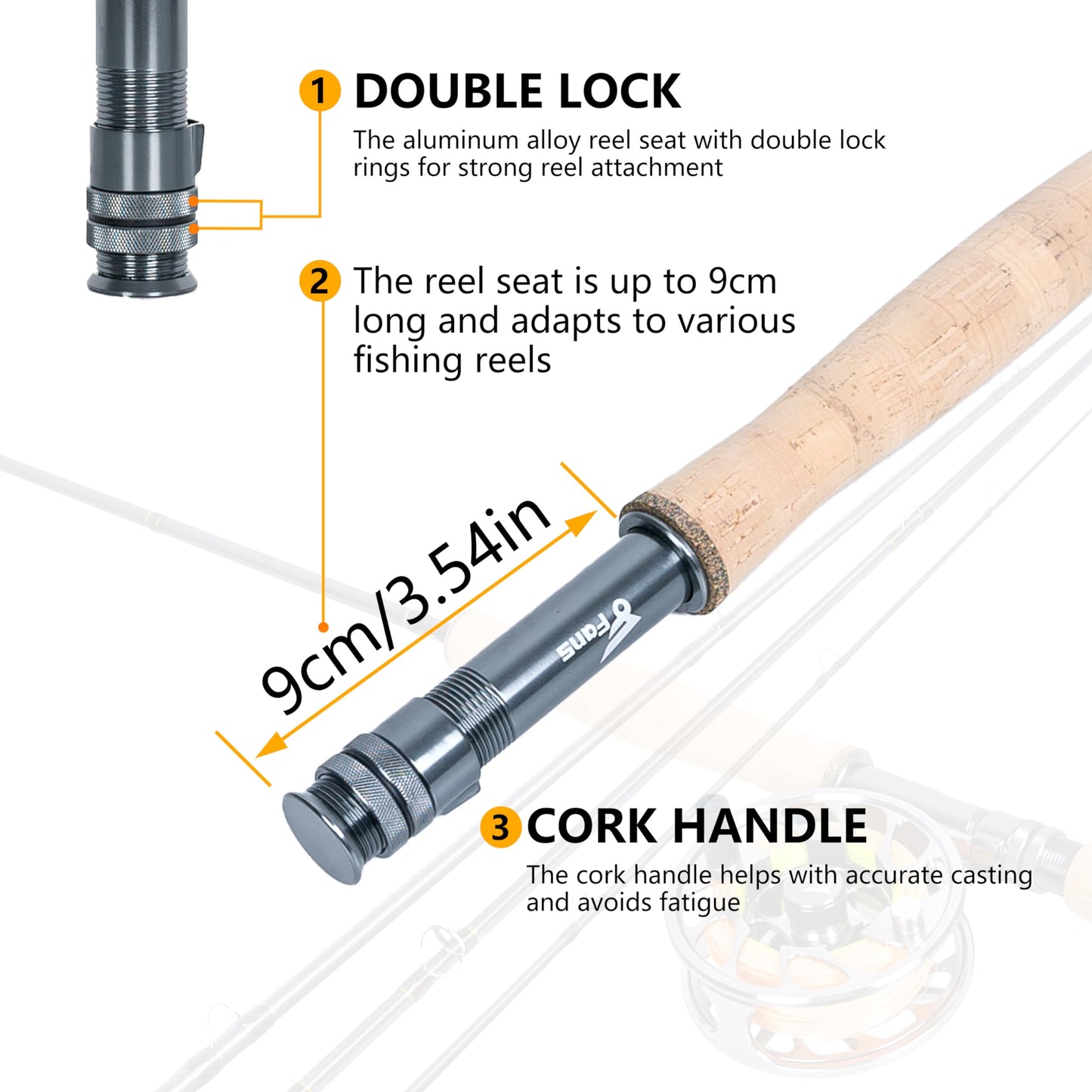 1 DOUBLE LOCK
The aluminum alloy reel seat with double lock rings for strong reel attachment

2 The reel seat is up to 9cm long and adapts to various fishing reels

9cm/3.54in

Fans

3 CORK HANDLE
The cork handle helps with accurate casting and avoids fatigue