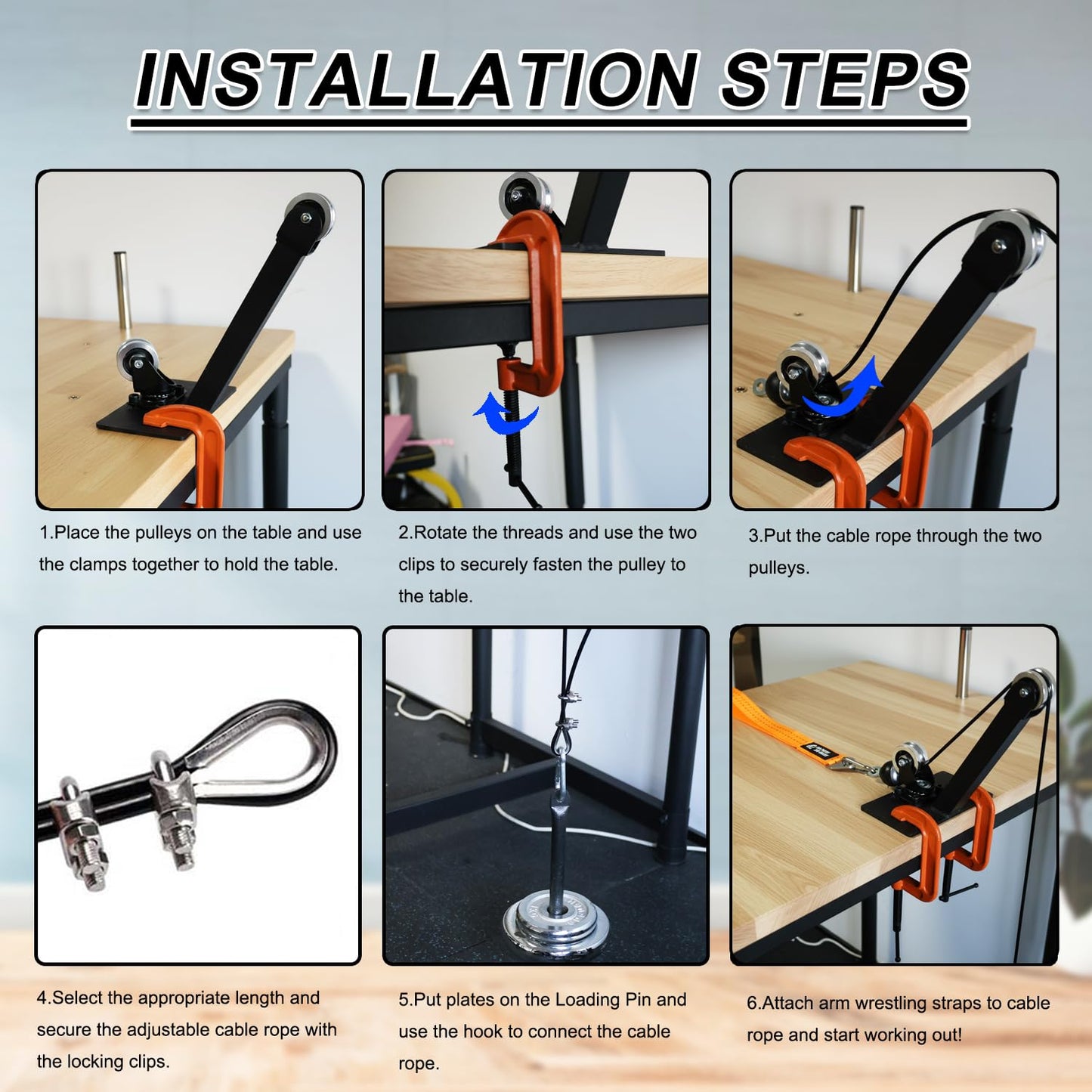 INSTALLATION STEPS

1.Place the pulleys on the table and use the clamps together to hold the table.

2.Rotate the threads and use the two clips to securely fasten the pulley to the table.

3.Put the cable rope through the two pulleys.

4.Select the appropriate length and secure the adjustable cable rope with the locking clips.

5.Put plates on the Loading Pin and use the hook to connect the cable rope.

6.Attach arm wrestling straps to cable rope and start working out!