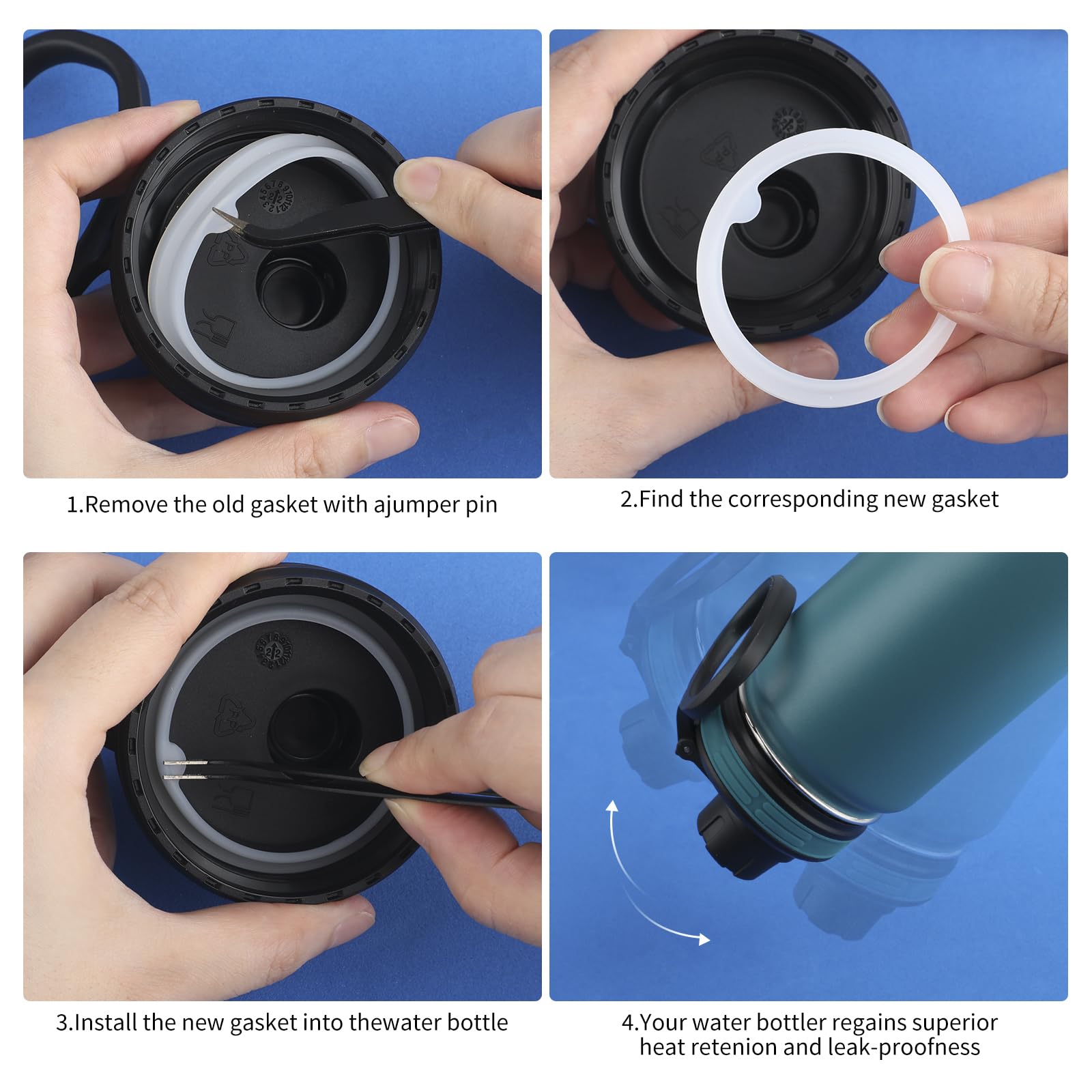 1.Remove the old gasket with ajumper pin

2.Find the corresponding new gasket

3.Install the new gasket into thewater bottle

4.Your water bottler regains superior heat retenion and leak-proofness