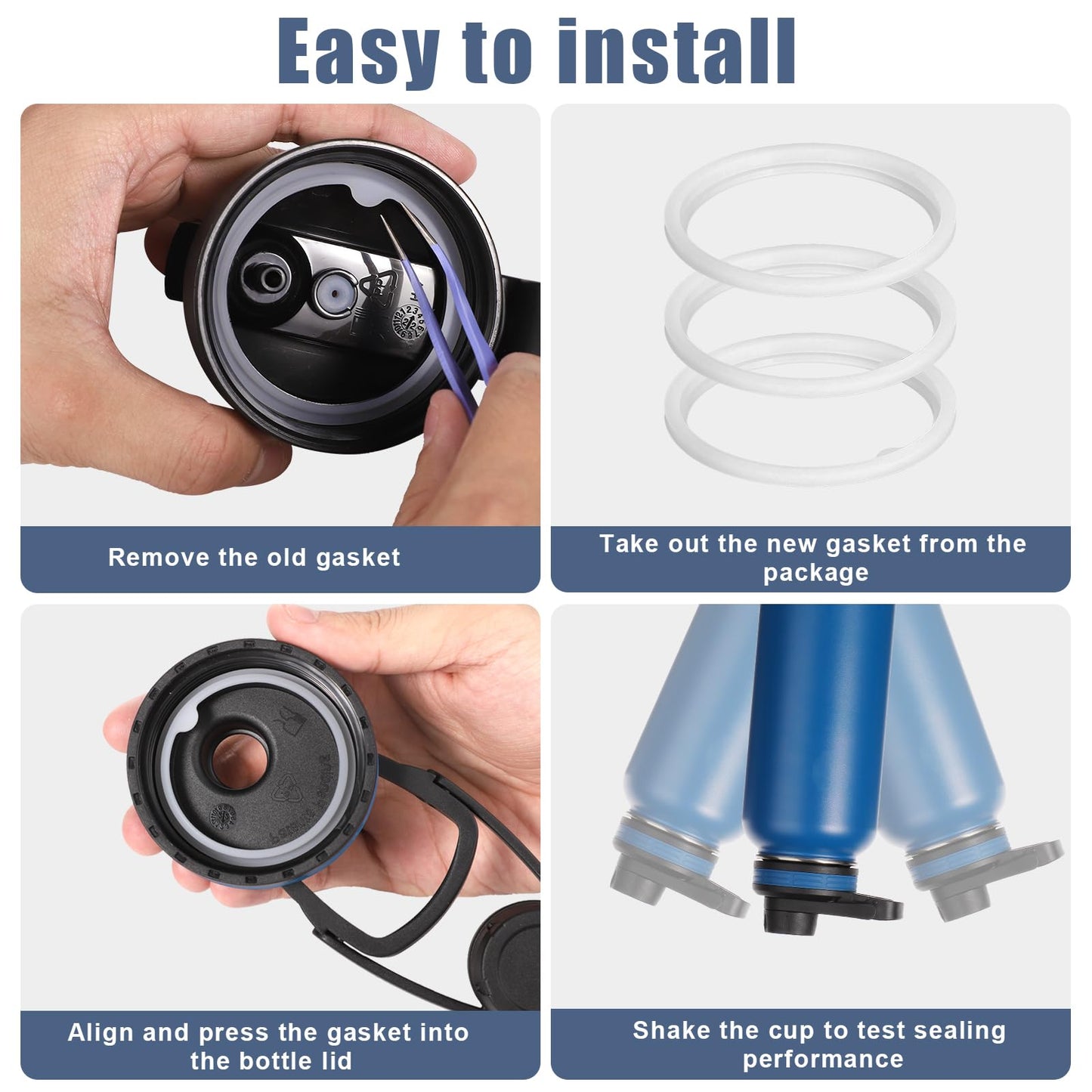 Easy to install

Remove the old gasket

Take out the new gasket from the package

Align and press the gasket into the bottle lid

Shake the cup to test sealing performance