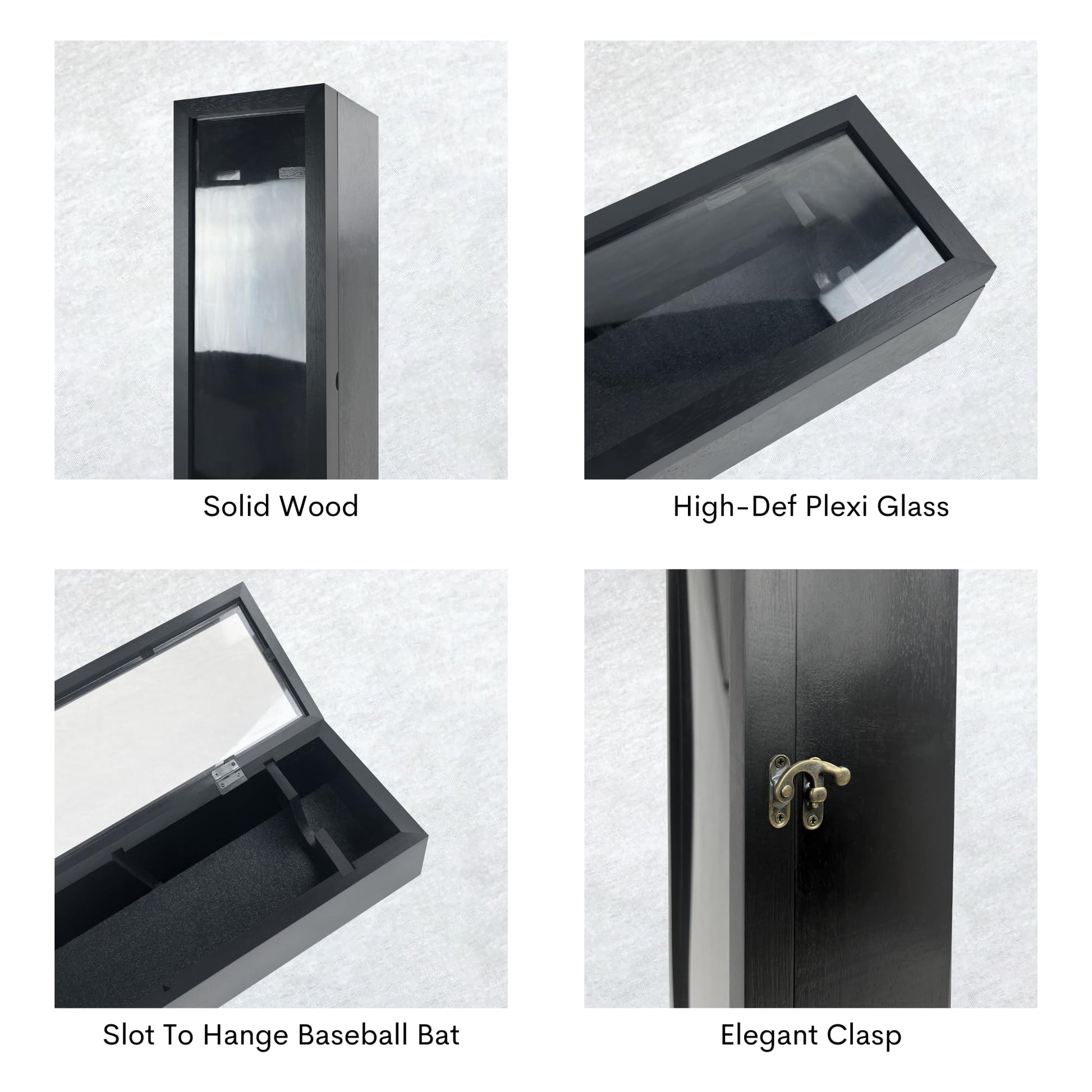 Solid Wood

High-Def Plexi Glass

Slot To Hange Baseball Bat

Elegant Clasp