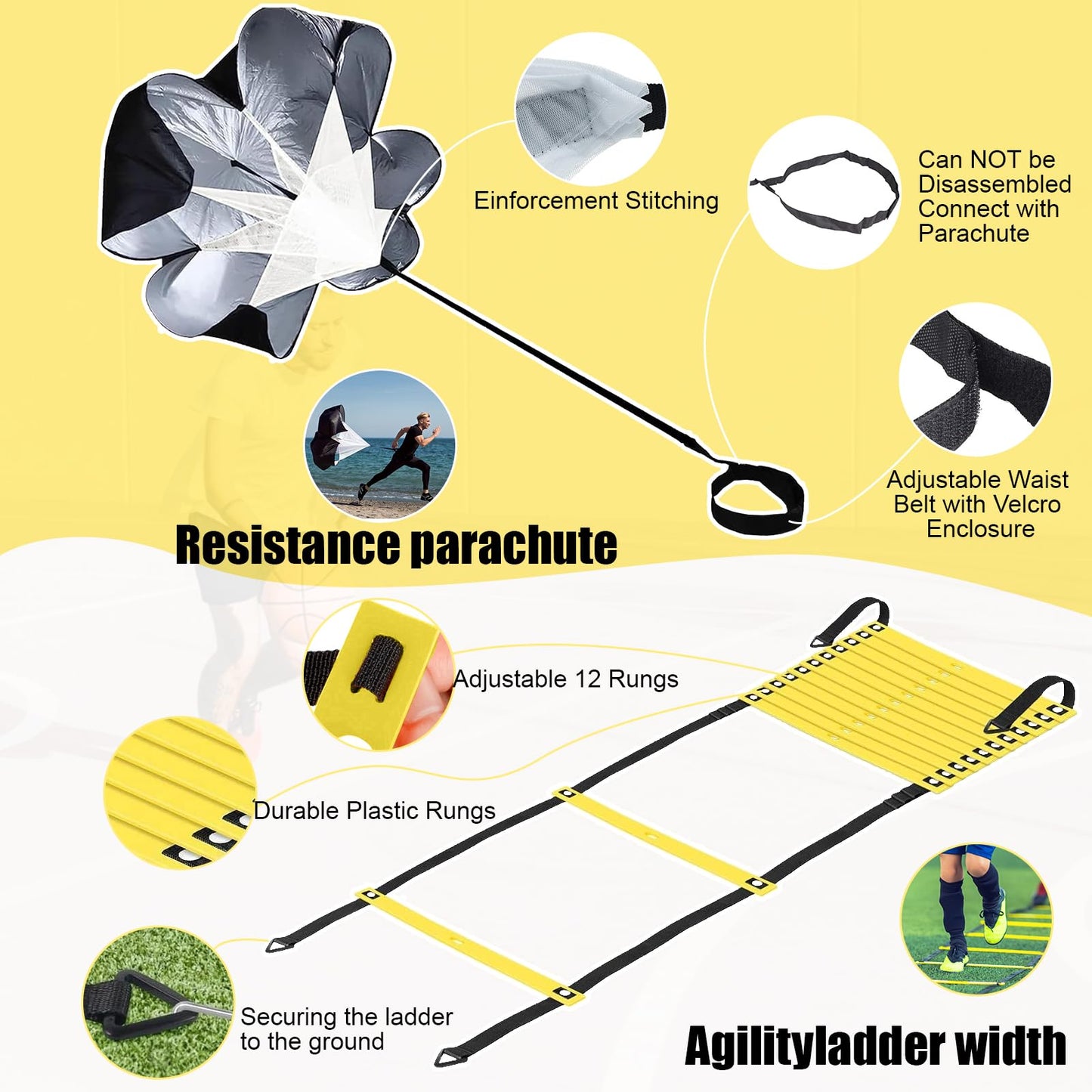 Einforcement Stitching

Can NOT be Disassembled Connect with Parachute

Adjustable Waist Belt with Velcro Enclosure

Resistance parachute

Adjustable 12 Rungs

Durable Plastic Rungs

Securing the ladder to the ground

Agilityladder width