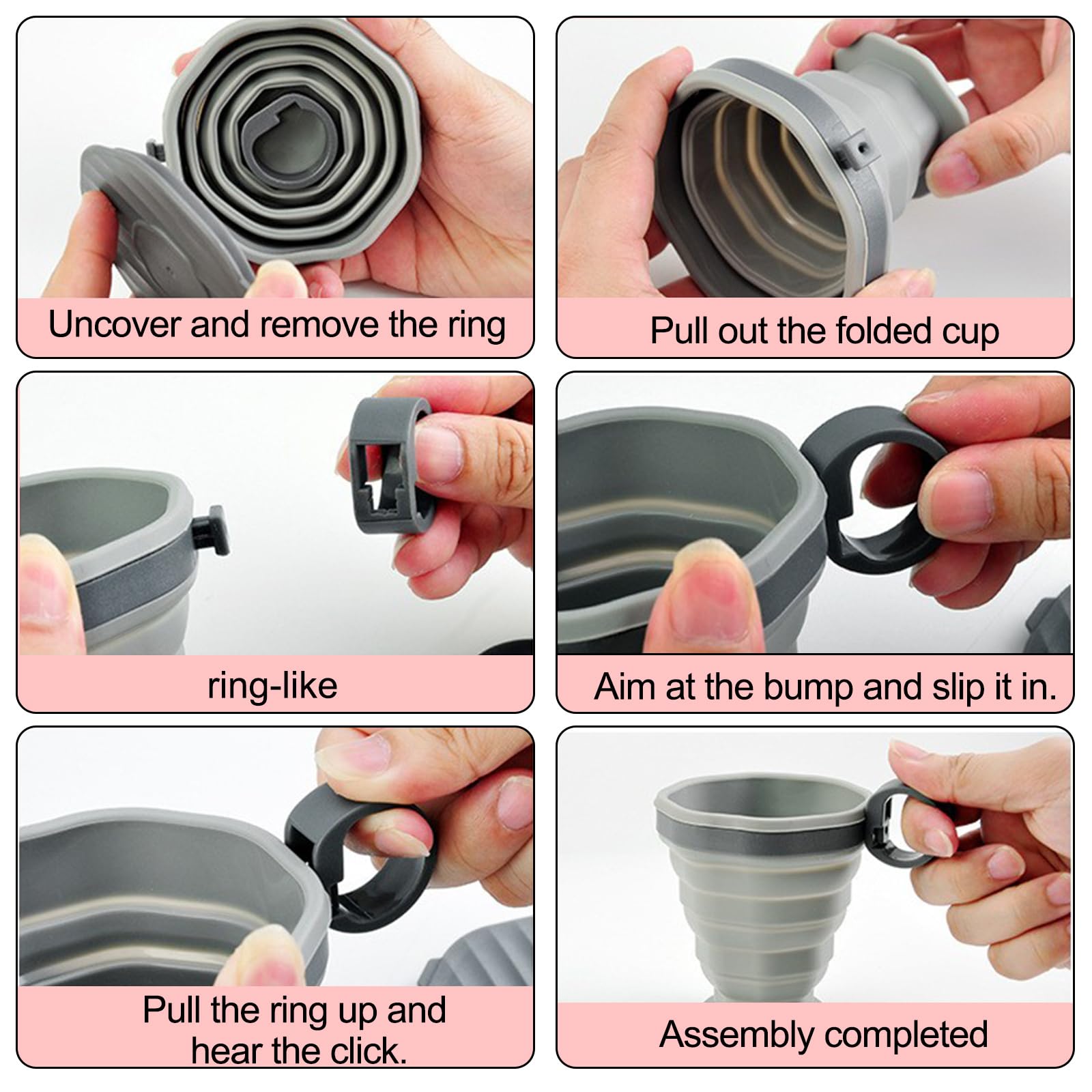 Uncover and remove the ring

Pull out the folded cup

ring-like

Aim at the bump and slip it in.

Pull the ring up and hear the click.

Assembly completed